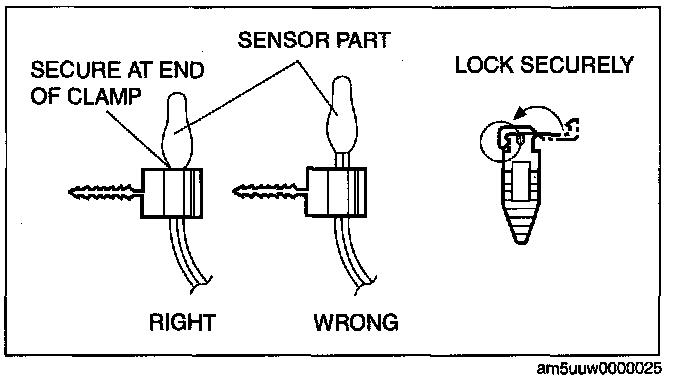 SENSOR PART
SECURE AT END OF CLAMP
LOCK SECURELY
RIGHT
WRONG
am5uuw0000025