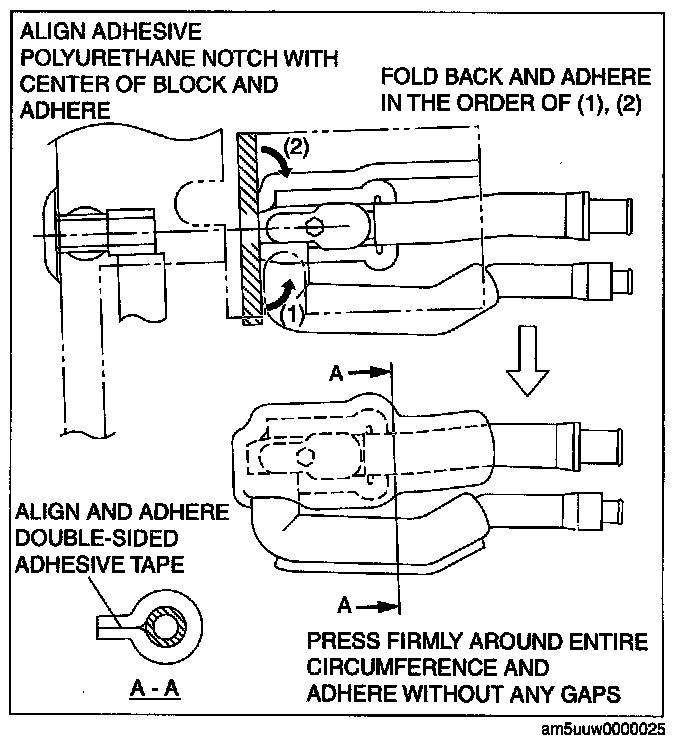 ALIGN ADHESIVE POLYURETHANE NOTCH WITH CENTER OF BLOCK AND ADHERE

FOLD BACK AND ADHERE IN THE ORDER OF (1), (2)

(2)

(1)

A

A

ALIGN AND ADHERE DOUBLE-SIDED ADHESIVE TAPE

A - A

PRESS FIRMLY AROUND ENTIRE CIRCUMFERENCE AND ADHERE WITHOUT ANY GAPS

am5uuw0000025