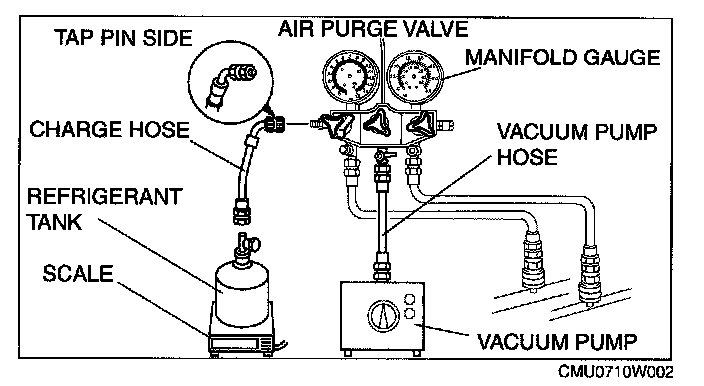 TAP PIN SIDE
AIR PURGE VALVE
MANIFOLD GAUGE
CHARGE HOSE
VACUUM PUMP HOSE
REFRIGERANT TANK
SCALE
VACUUM PUMP
CMU0710W002