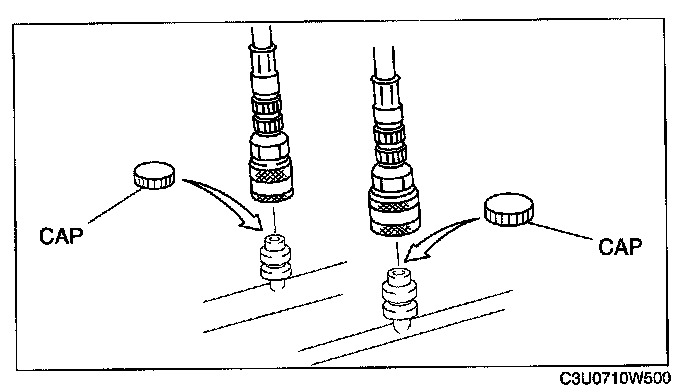 CAP

CAP

C3U0710W500