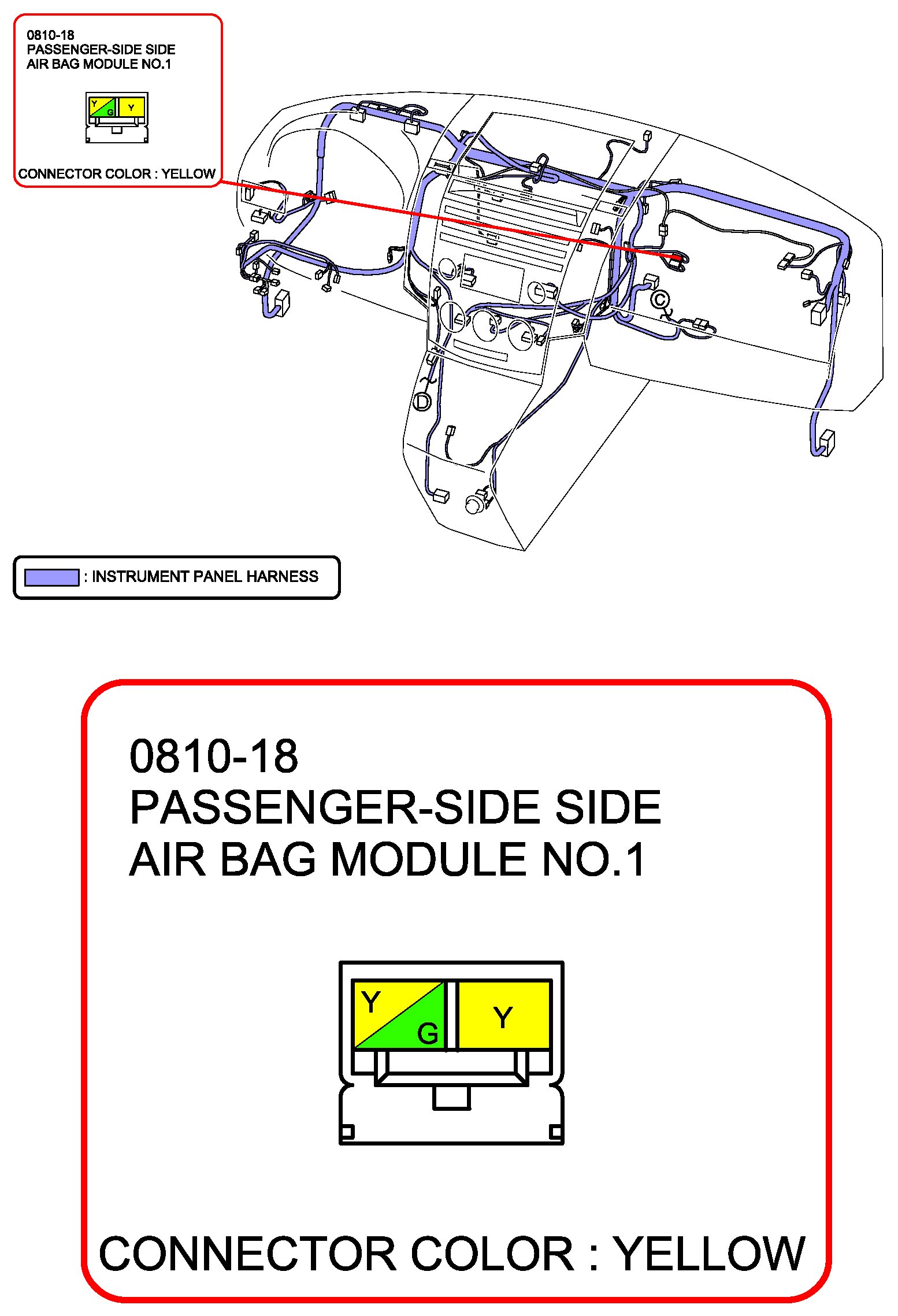 0810-18
PASSENGER-SIDE SIDE
AIR BAG MODULE NO.1

Y G Y

CONNECTOR COLOR : YELLOW

C

D

: INSTRUMENT PANEL HARNESS

0810-18
PASSENGER-SIDE SIDE
AIR BAG MODULE NO.1

Y G Y

CONNECTOR COLOR : YELLOW