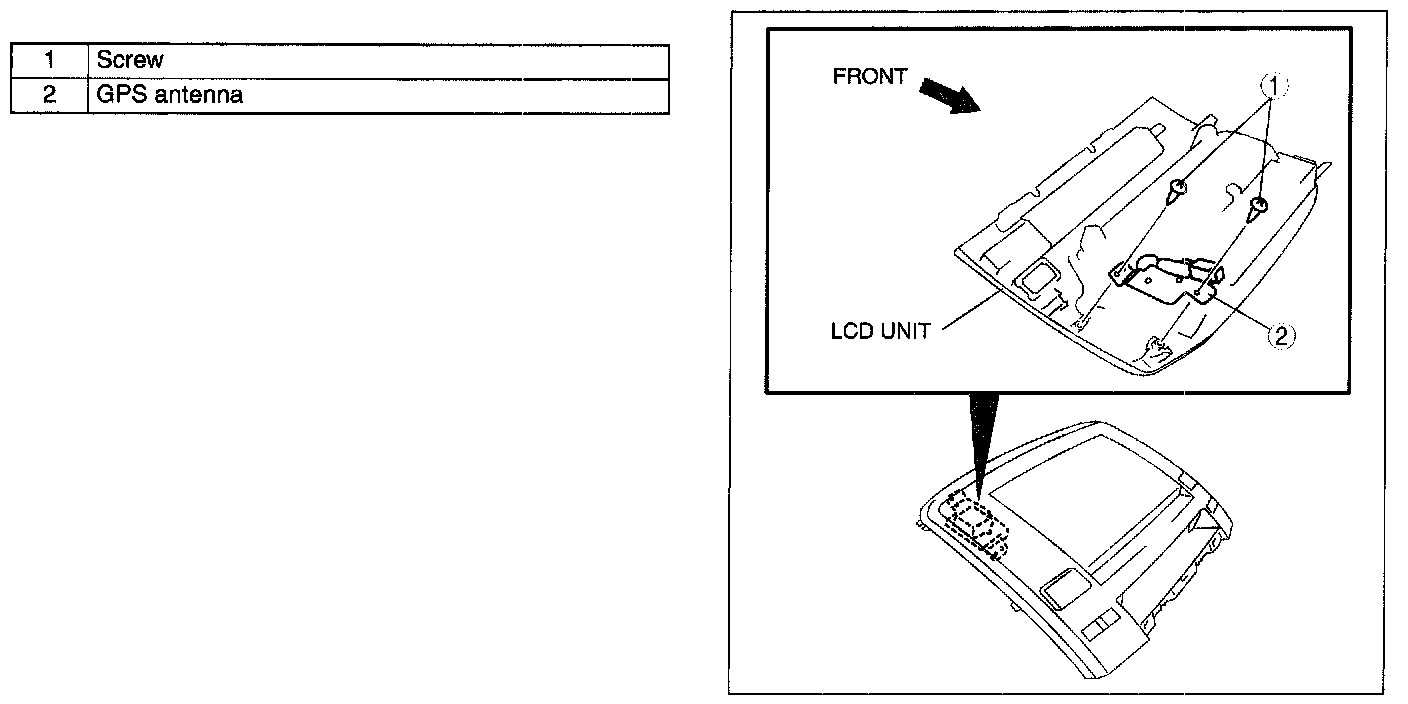 | 1 | Screw |
|---|---|
| 2 | GPS antenna |

FRONT

1

LCD UNIT

2