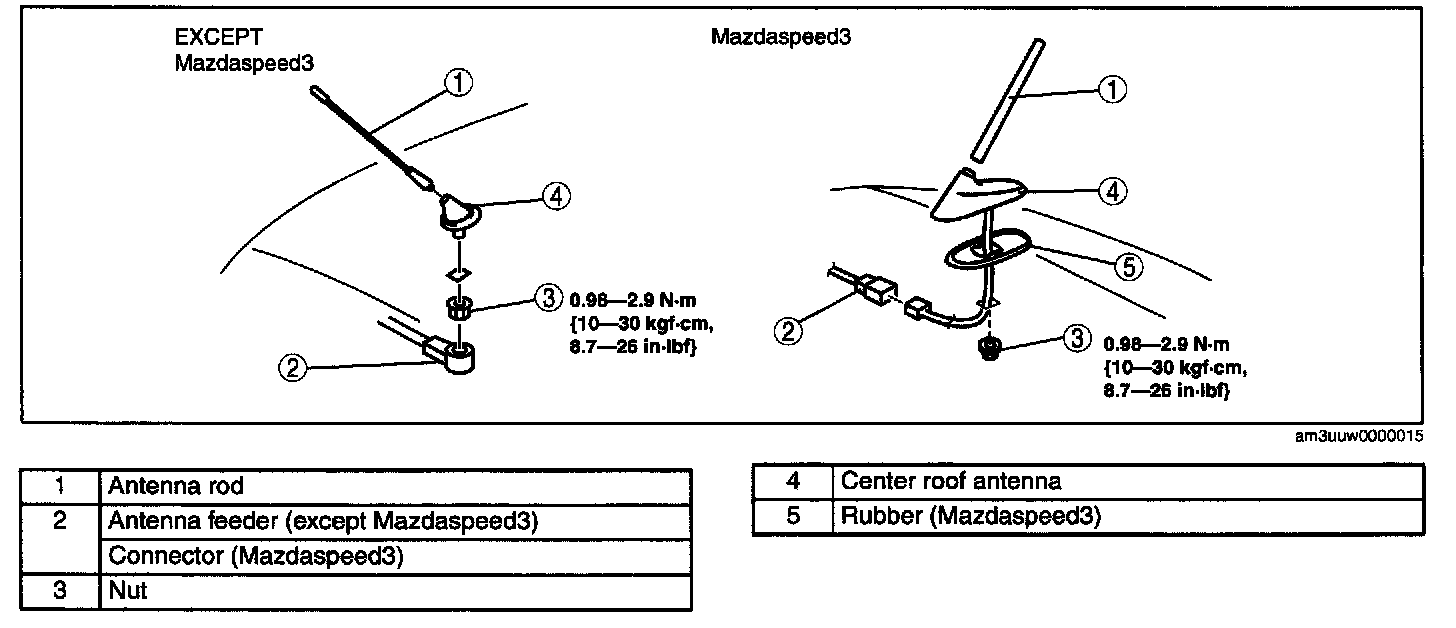 EXCEPT Mazdaspeed3

1

4

3 0.98—2.9 N·m {10—30 kgf·cm, 8.7—26 in·lbf}

2

Mazdaspeed3

1

4

5

2

3 0.98—2.9 N·m {10—30 kgf·cm, 8.7—26 in·lbf}

am3uuw0000015

| 1 | Antenna rod |
|---|---|
| 2 | Antenna feeder (except Mazdaspeed3) |
| | Connector (Mazdaspeed3) |
| 3 | Nut |

| 4 | Center roof antenna |
|---|---|
| 5 | Rubber (Mazdaspeed3) |