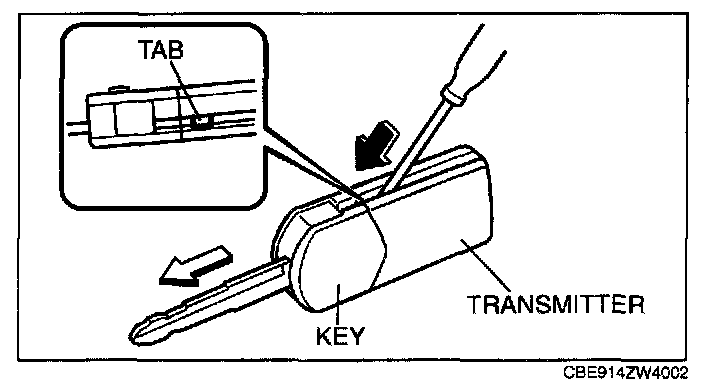 TAB

TRANSMITTER

KEY

CBE914ZW4002