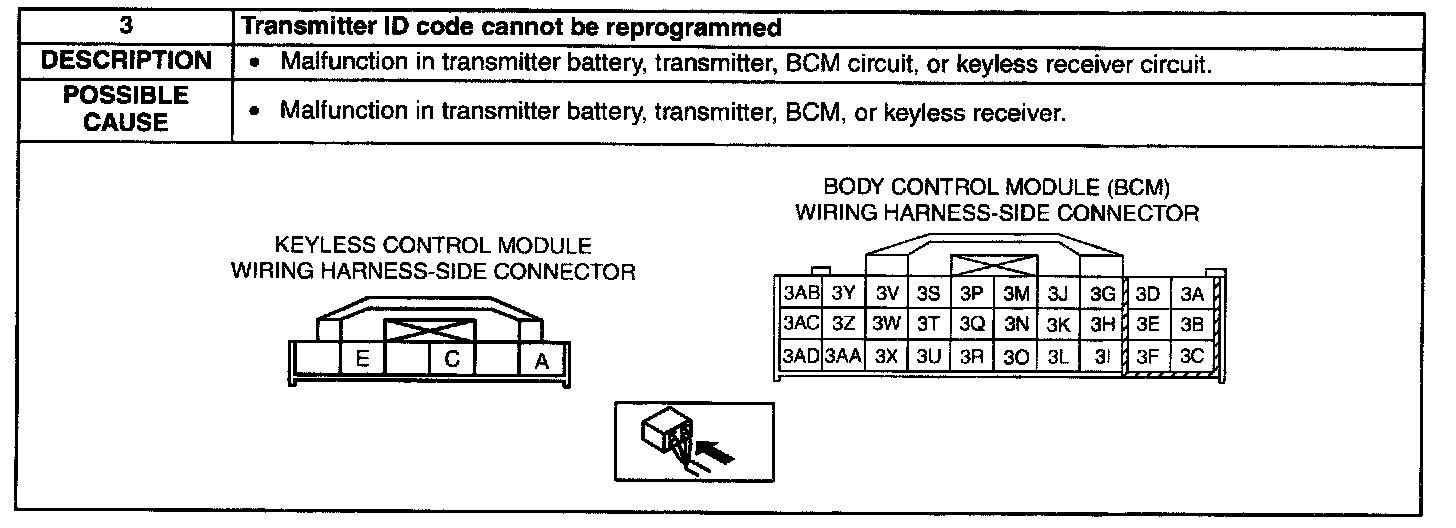 | 3 | Transmitter ID code cannot be reprogrammed |
|---|---|
| DESCRIPTION | • Malfunction in transmitter battery, transmitter, BCM circuit, or keyless receiver circuit. |
| POSSIBLE CAUSE | • Malfunction in transmitter battery, transmitter, BCM, or keyless receiver. |

KEYLESS CONTROL MODULE
WIRING HARNESS-SIDE CONNECTOR

E C A

BODY CONTROL MODULE (BCM)
WIRING HARNESS-SIDE CONNECTOR

| 3AB | 3Y | 3V | 3S | 3P | 3M | 3J | 3G | 3D | 3A |
|---|---|---|---|---|---|---|---|---|---|
| 3AC | 3Z | 3W | 3T | 3Q | 3N | 3K | 3H | 3E | 3B |
| 3AD | 3AA | 3X | 3U | 3R | 3O | 3L | 3I | 3F | 3C |