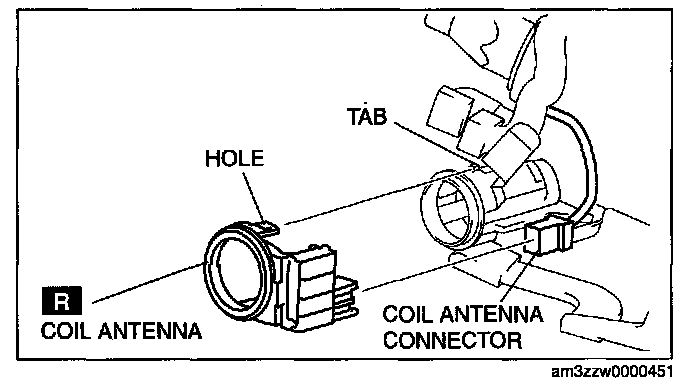 TAB

HOLE

R
COIL ANTENNA

COIL ANTENNA CONNECTOR

am3zzw0000451