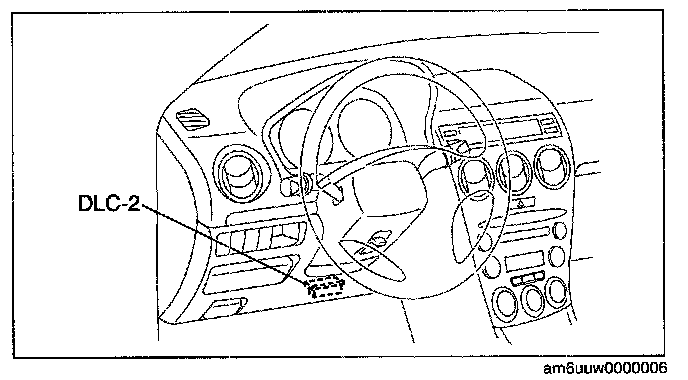 DLC-2

am6uuw0000006