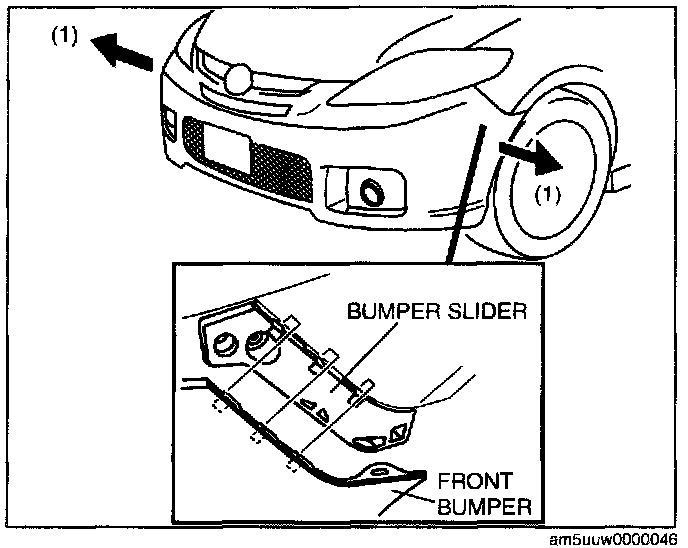 (1)

(1)

BUMPER SLIDER

FRONT BUMPER

am5uuw0000046