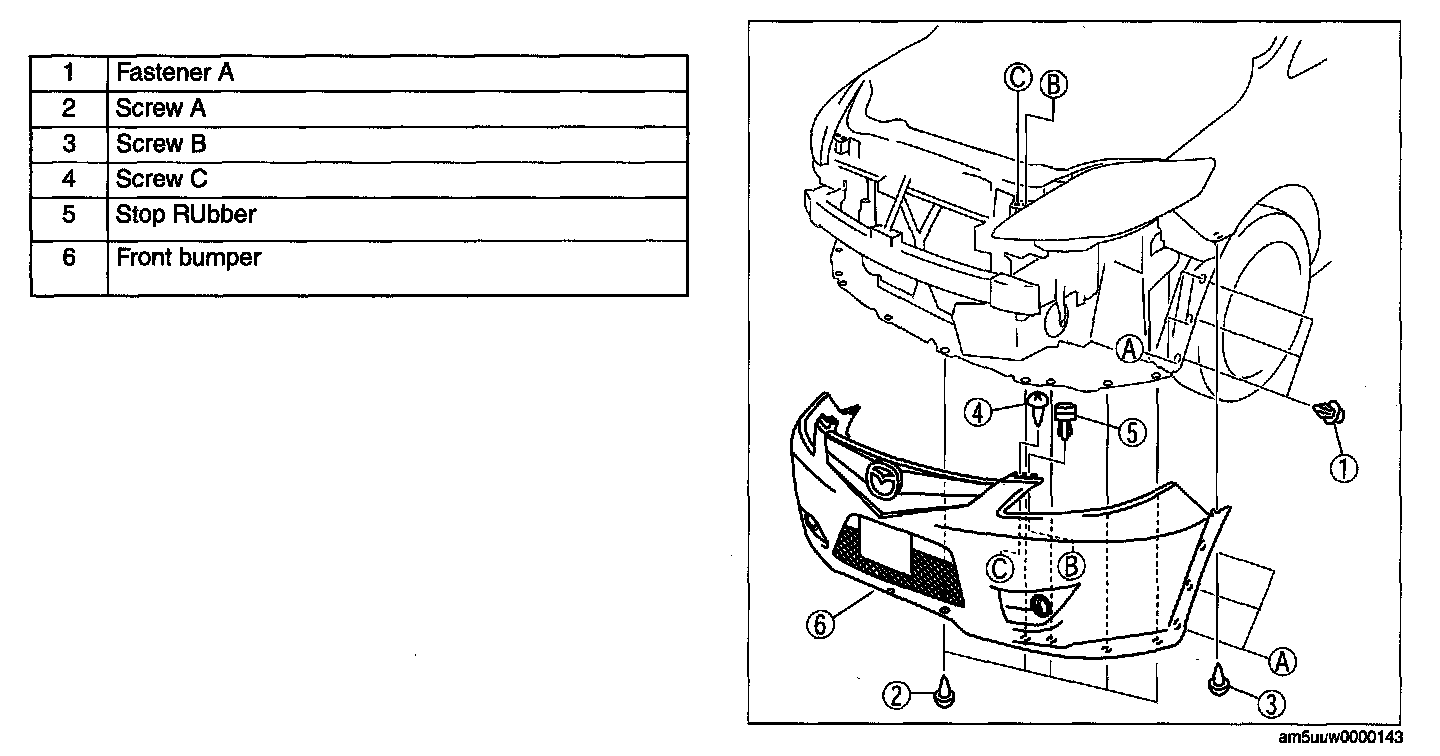 | 1 | Fastener A |
|---|---|
| 2 | Screw A |
| 3 | Screw B |
| 4 | Screw C |
| 5 | Stop RUbber |
| 6 | Front bumper |

C B
A
4 5
1
C B
6
A
2 3
am5uuw0000143