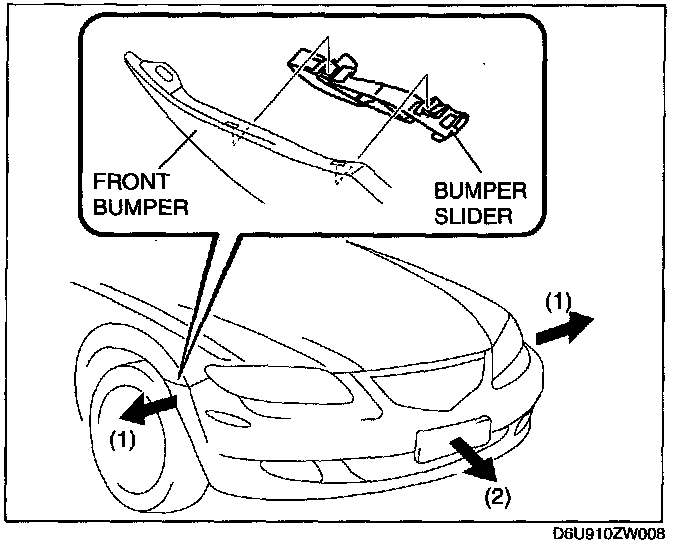 FRONT BUMPER

BUMPER SLIDER

(1)

(1)

(2)

D6U910ZW008