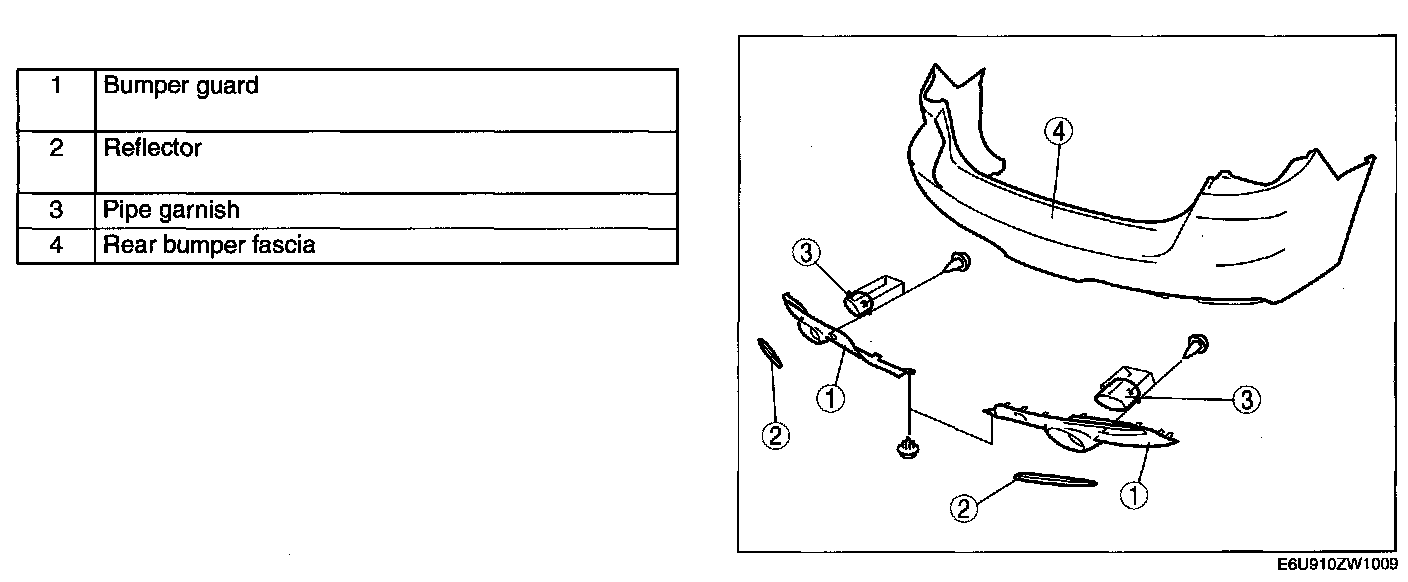 | 1 | Bumper guard |
|---|---|
| 2 | Reflector |
| 3 | Pipe garnish |
| 4 | Rear bumper fascia |

4
3
1
2
3
1
2

E6U910ZW1009