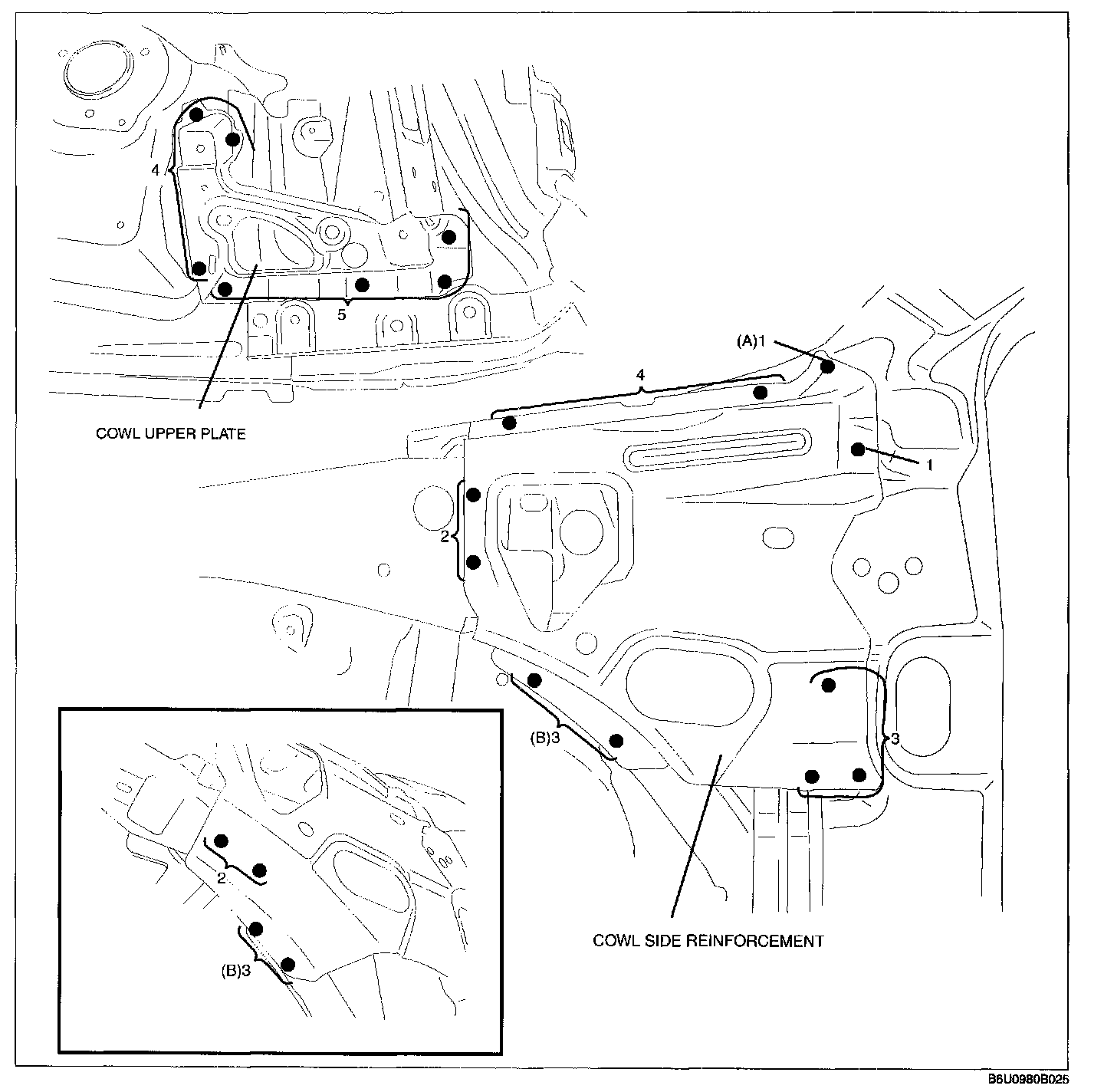 4

5

COWL UPPER PLATE

(A)1

4

1

2

(B)3

3

2

(B)3

COWL SIDE REINFORCEMENT

B6U0980B025