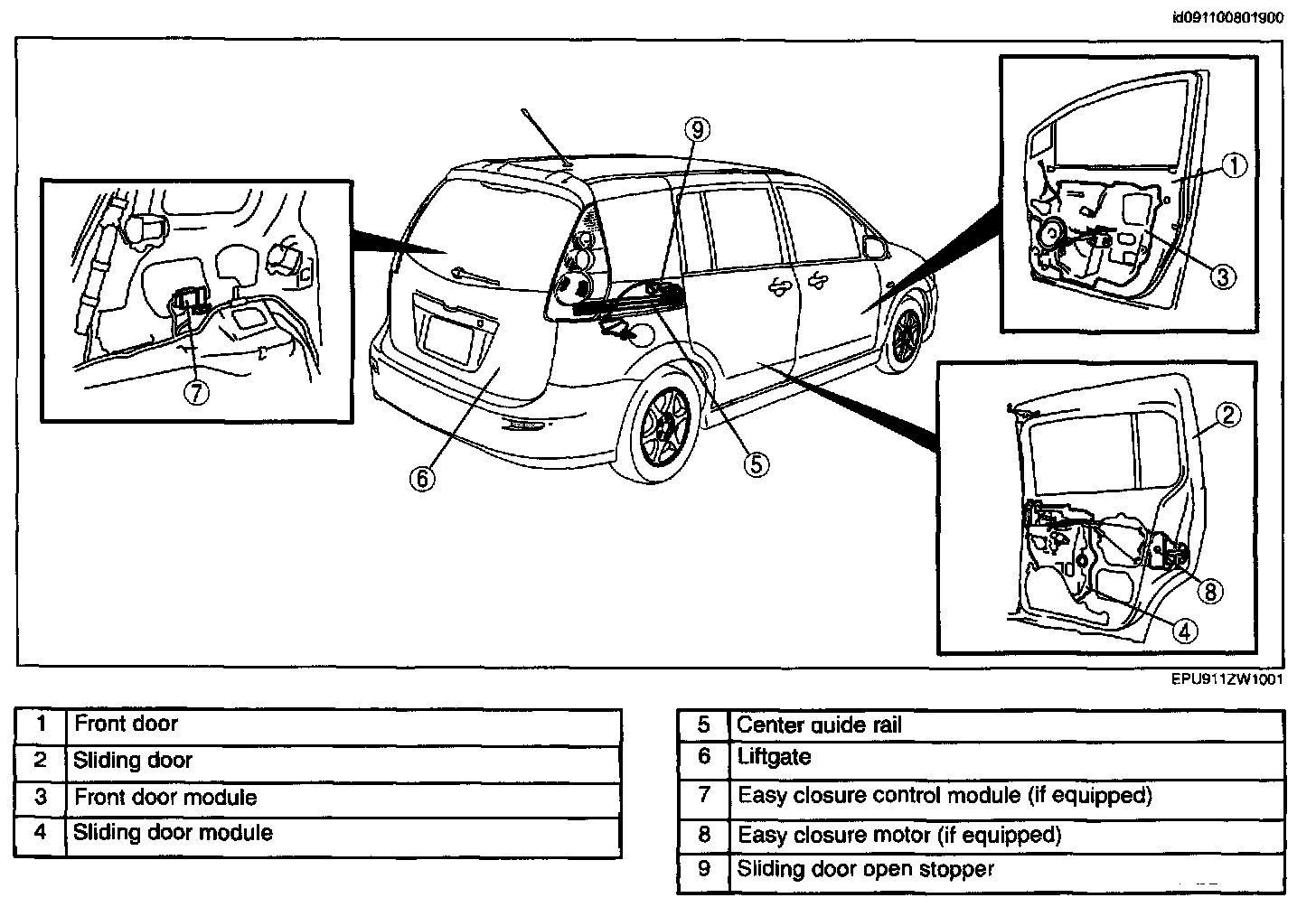 id091100801900

9
1
3
7
6
5
2
8
4

EPU911ZW1001

| 1 | Front door |
|---|---|
| 2 | Sliding door |
| 3 | Front door module |
| 4 | Sliding door module |

| 5 | Center guide rail |
|---|---|
| 6 | Liftgate |
| 7 | Easy closure control module (if equipped) |
| 8 | Easy closure motor (if equipped) |
| 9 | Sliding door open stopper |