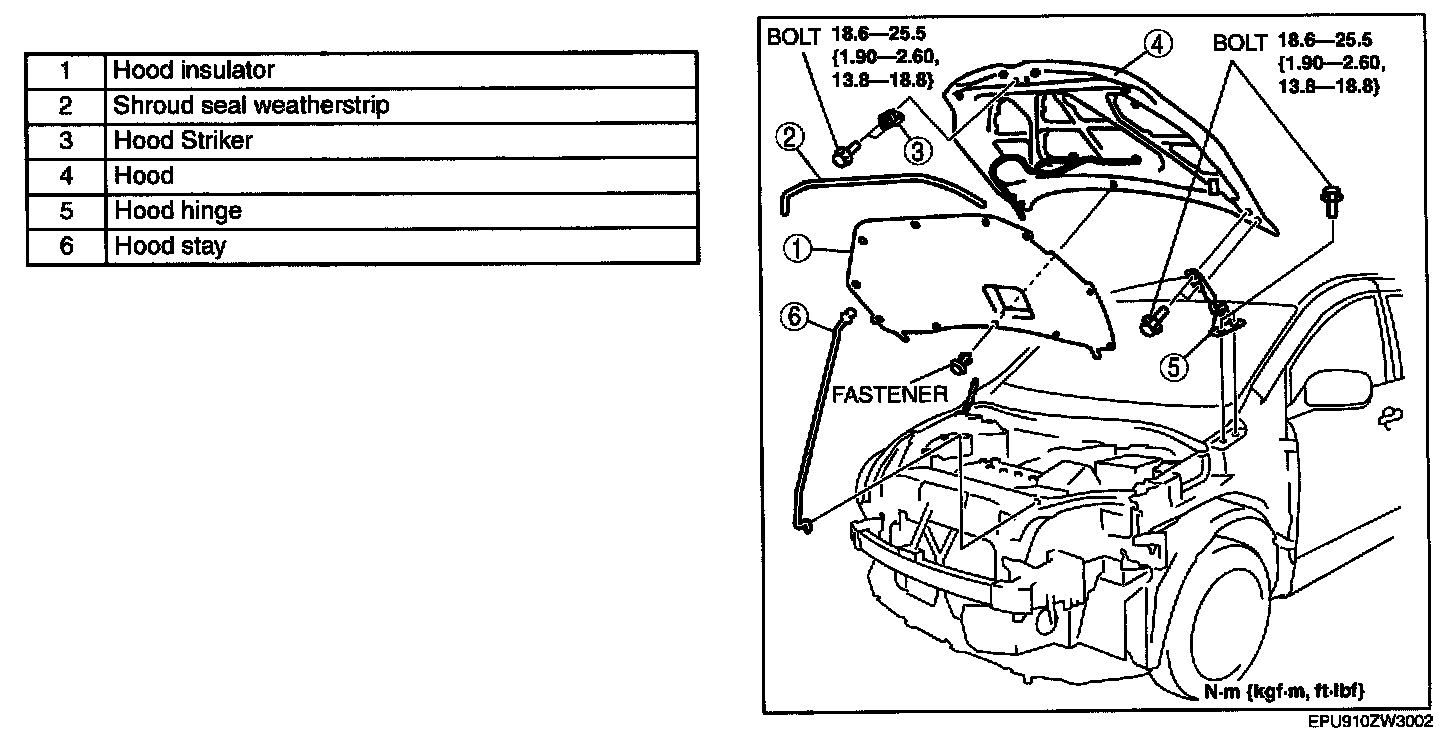 | 1 | Hood insulator |
|---|---|
| 2 | Shroud seal weatherstrip |
| 3 | Hood Striker |
| 4 | Hood |
| 5 | Hood hinge |
| 6 | Hood stay |

BOLT 18.6—25.5 {1.90—2.60, 13.8—18.8}

4

BOLT 18.6—25.5 {1.90—2.60, 13.8—18.8}

2

3

1

6

5

FASTENER

N·m {kgf·m, ft·lbf}

EPU910ZW3002