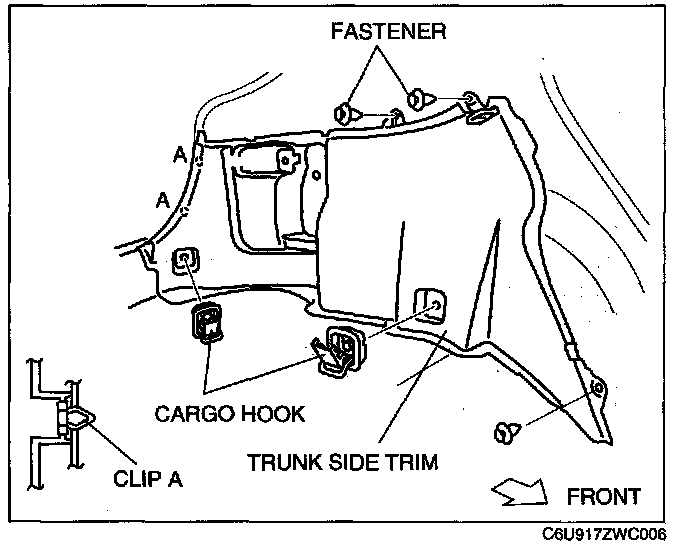 FASTENER

A

A

CARGO HOOK

CLIP A

TRUNK SIDE TRIM

FRONT

C6U917ZWC006