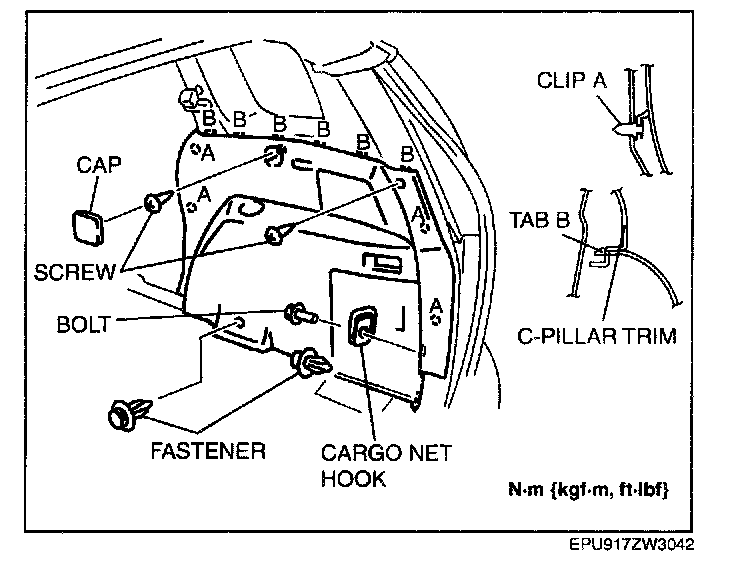 B B B B B B
A
A
A
A
CAP
SCREW
BOLT
FASTENER
CARGO NET HOOK
CLIP A
TAB B
C-PILLAR TRIM
N·m {kgf·m, ft·lbf}
EPU917ZW3042