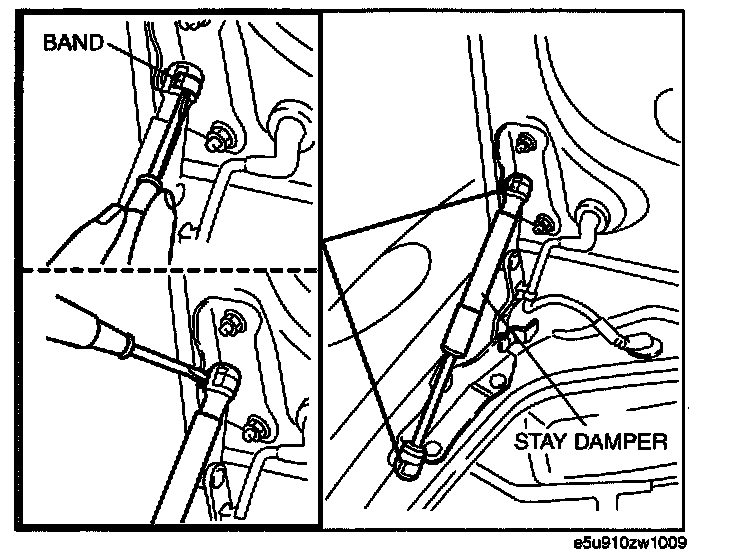 BAND

STAY DAMPER

e5u910zw1009