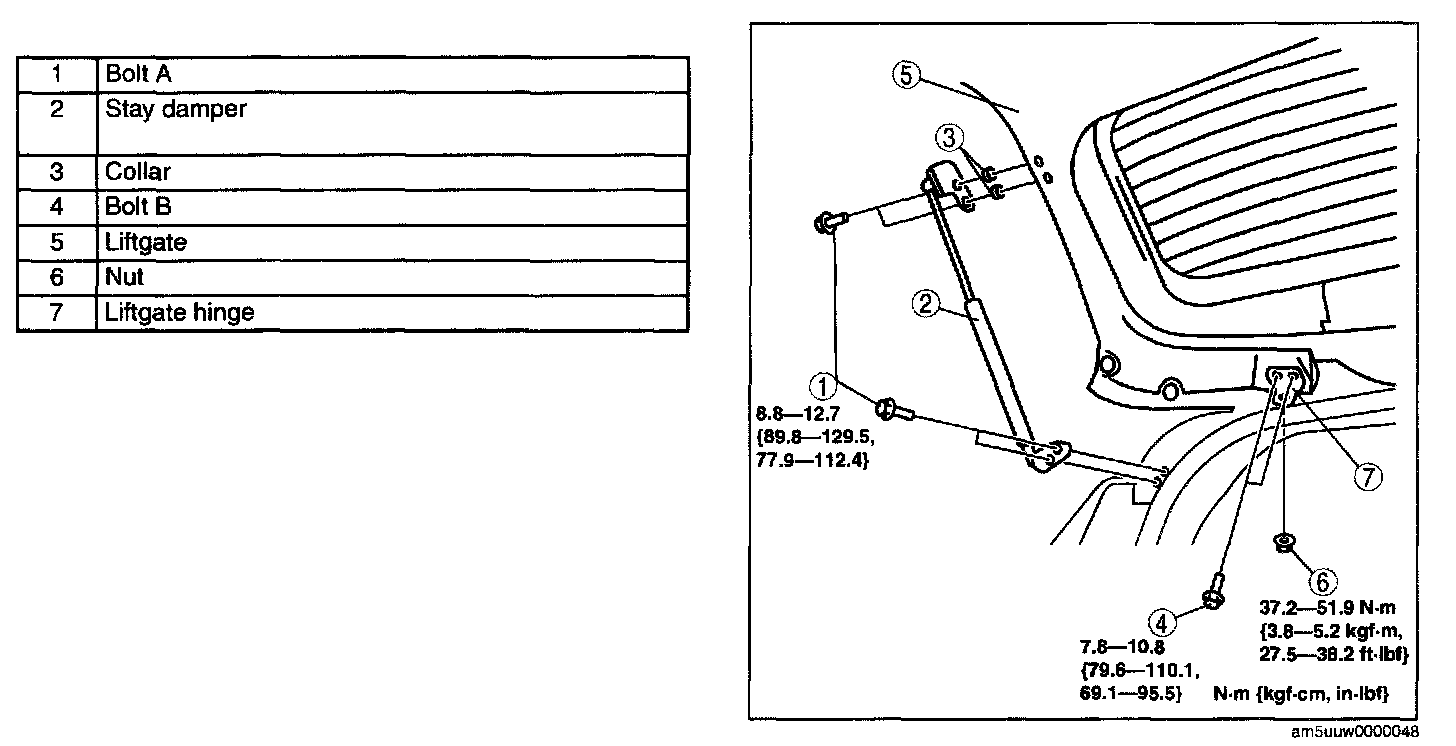 | 1 | Bolt A |
|---|---|
| 2 | Stay damper |
| 3 | Collar |
| 4 | Bolt B |
| 5 | Liftgate |
| 6 | Nut |
| 7 | Liftgate hinge |

5

3

2

1
8.8—12.7
{89.8—129.5,
77.9—112.4}

7

6
37.2—51.9 N·m
{3.8—5.2 kgf·m,
27.5—38.2 ft·lbf}

4
7.8—10.8
{79.6—110.1,
69.1—95.5}

N·m {kgf·cm, in·lbf}

am5uuw0000048