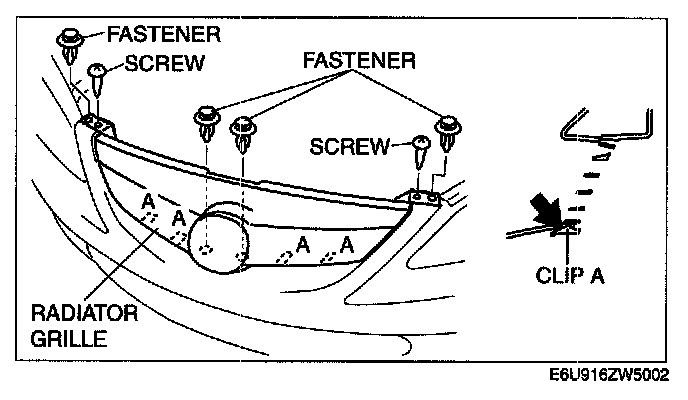 FASTENER
SCREW
FASTENER
SCREW
A
A
A
A
RADIATOR GRILLE
CLIP A
E6U916ZW5002