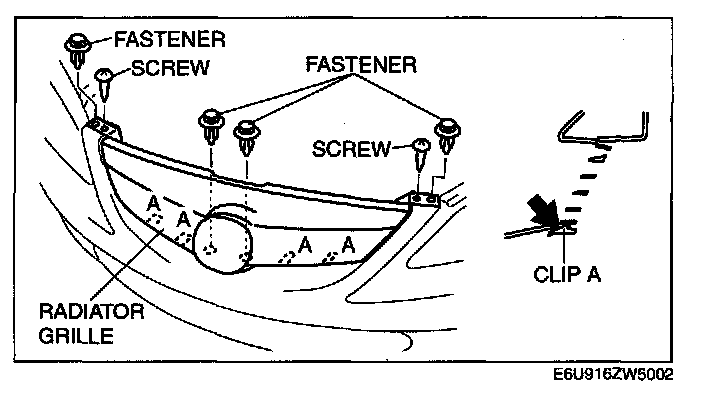 FASTENER
SCREW
FASTENER
SCREW
A
A
A
A
RADIATOR GRILLE
CLIP A
E6U916ZW5002