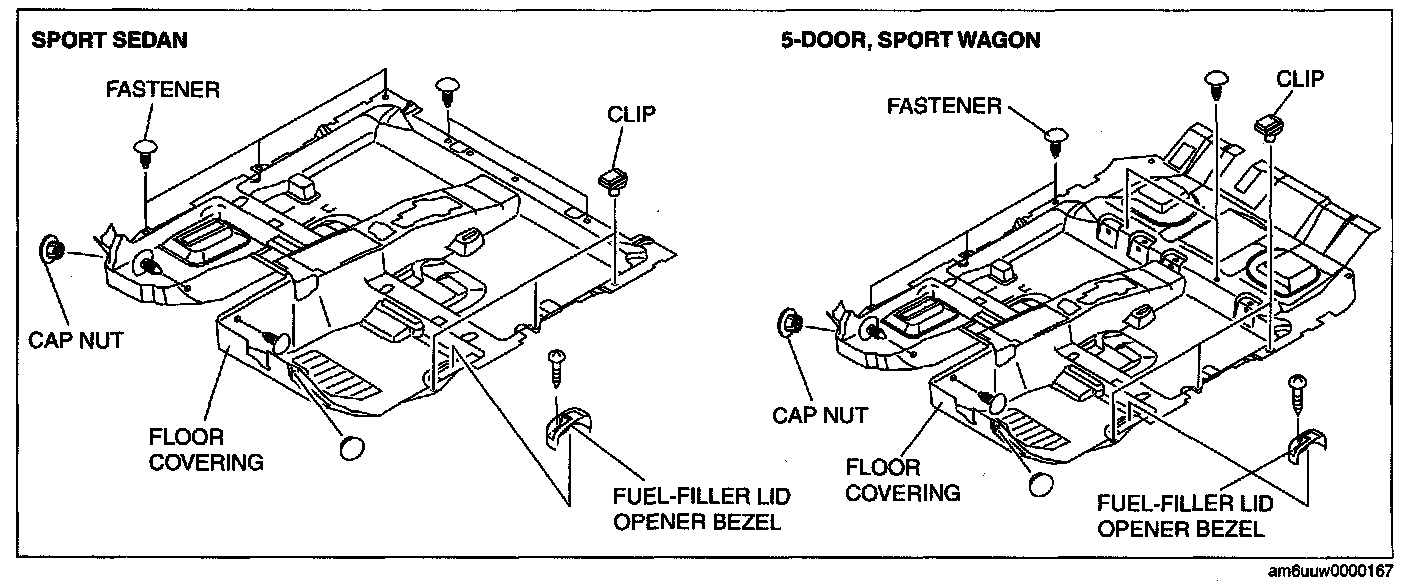 SPORT SEDAN

FASTENER

CLIP

CAP NUT

FLOOR COVERING

FUEL-FILLER LID OPENER BEZEL

5-DOOR, SPORT WAGON

FASTENER

CLIP

CAP NUT

FLOOR COVERING

FUEL-FILLER LID OPENER BEZEL

am6uuw0000167