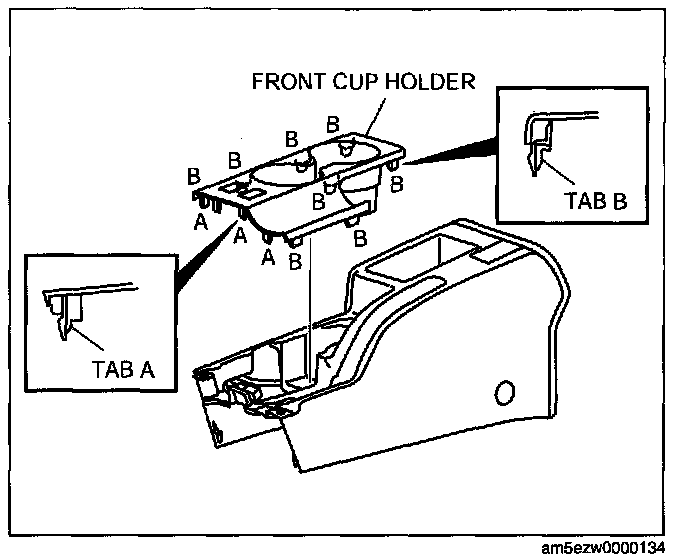 FRONT CUP HOLDER

B
B
B
B
B
B
B
A
A
A
B
B

TAB B

TAB A

am5ezw0000134