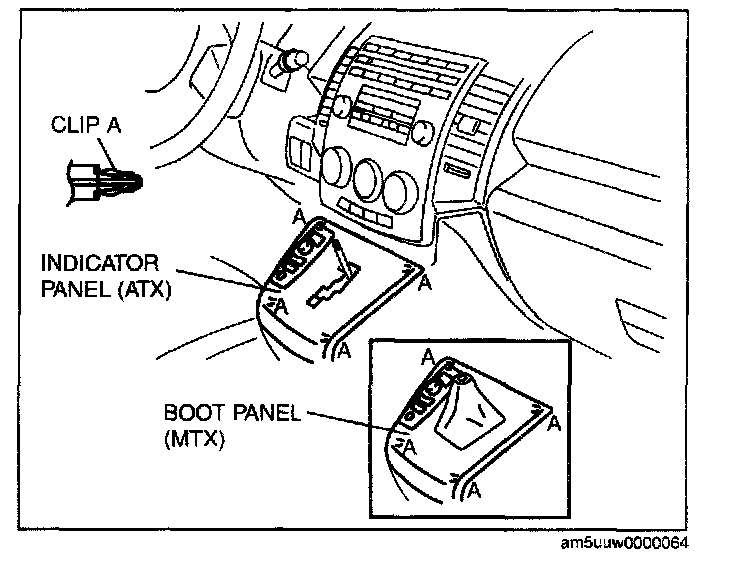 CLIP A

A

INDICATOR PANEL (ATX)

A

A

A

A

BOOT PANEL (MTX)

A

A

A

am5uuw0000064