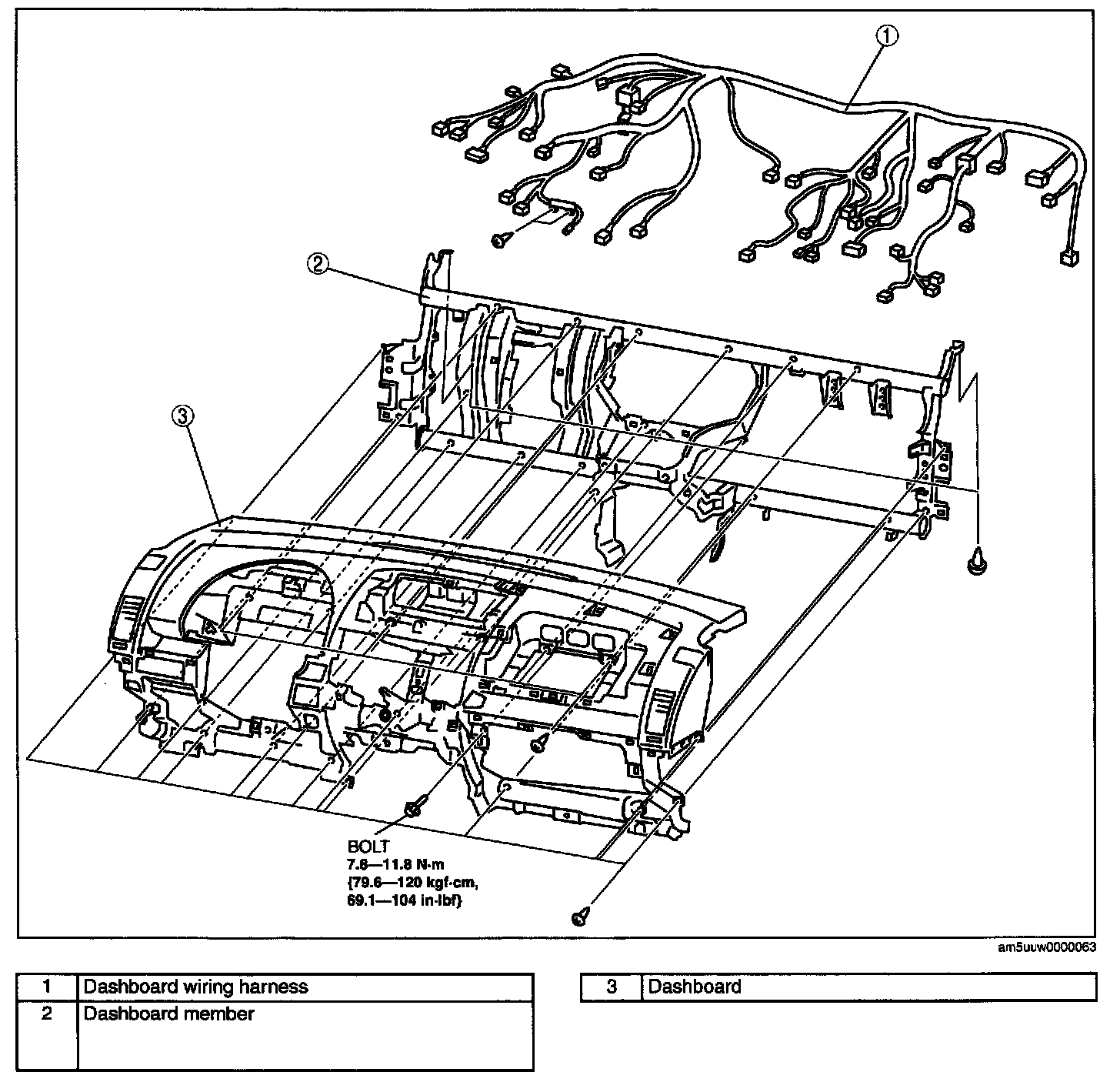 1

2

3

BOLT
7.8—11.8 N·m
{79.6—120 kgf·cm,
69.1—104 in·lbf}

am5uuw0000063

| 1 | Dashboard wiring harness |
|---|---|
| 2 | Dashboard member |

| 3 | Dashboard |
|---|---|