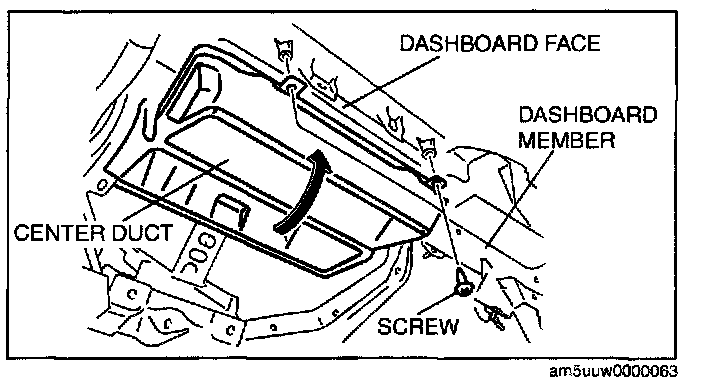 DASHBOARD FACE
DASHBOARD MEMBER
CENTER DUCT
SCREW
am5uuw0000063