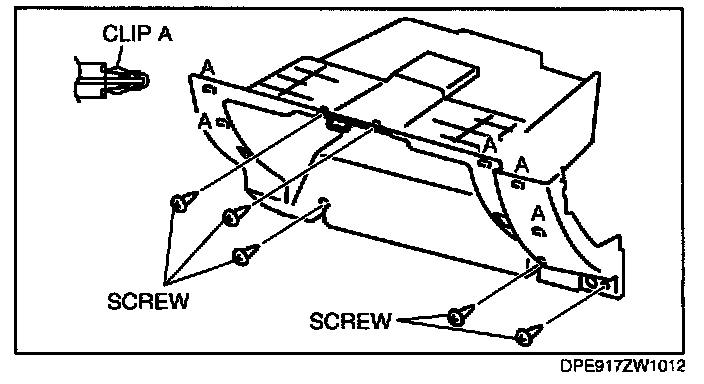 CLIP A

A

A

A

A

A

SCREW

SCREW

DPE917ZW1012