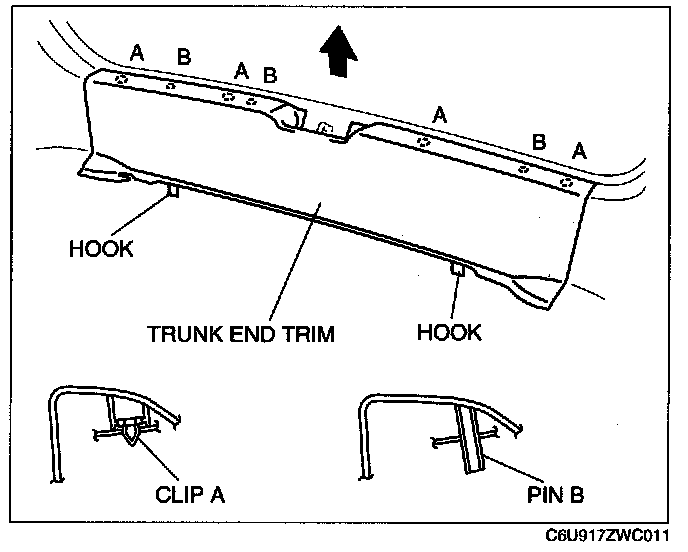 A B A B A B A

HOOK

TRUNK END TRIM

HOOK

CLIP A

PIN B

C6U917ZWC011