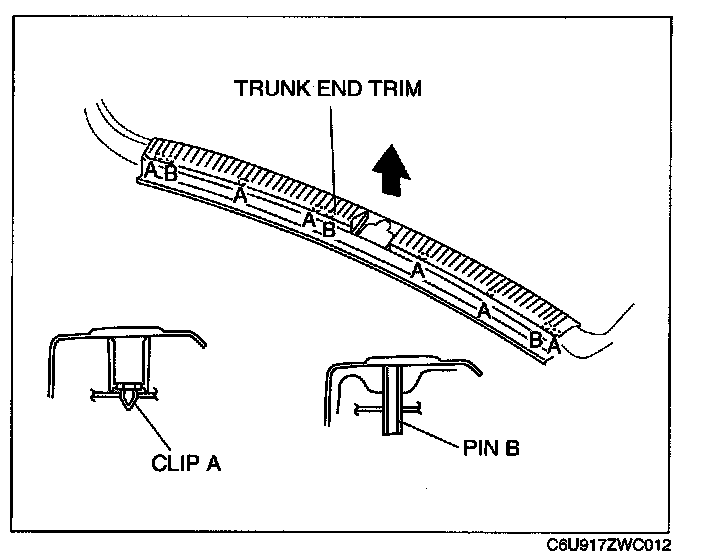 TRUNK END TRIM

A B
A
A B
A
A
B A

CLIP A

PIN B

C6U917ZWC012