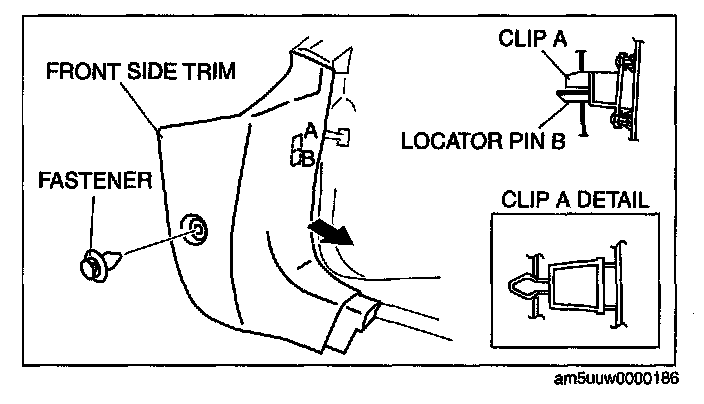 FRONT SIDE TRIM

FASTENER

A

B

CLIP A

LOCATOR PIN B

CLIP A DETAIL

am5uuw0000186