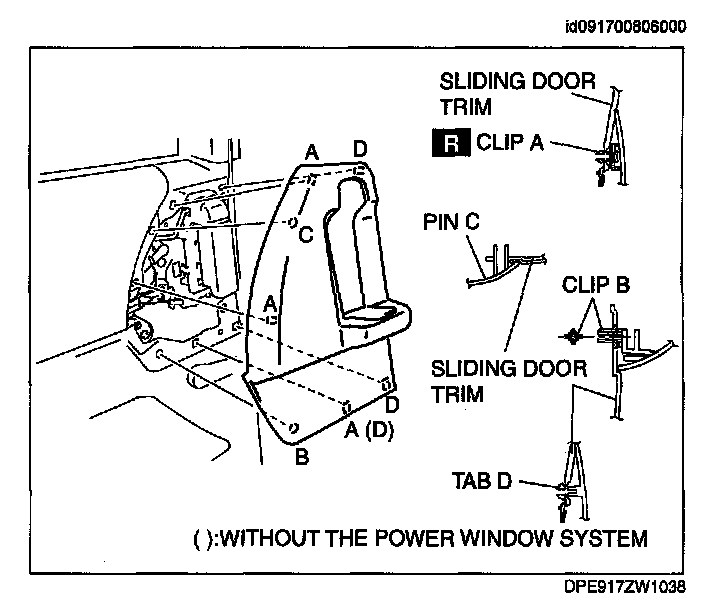 id091700806000

SLIDING DOOR TRIM

R CLIP A

A D

C

PIN C

CLIP B

A

SLIDING DOOR TRIM

D

A (D)

B

TAB D

( ):WITHOUT THE POWER WINDOW SYSTEM

DPE917ZW1038