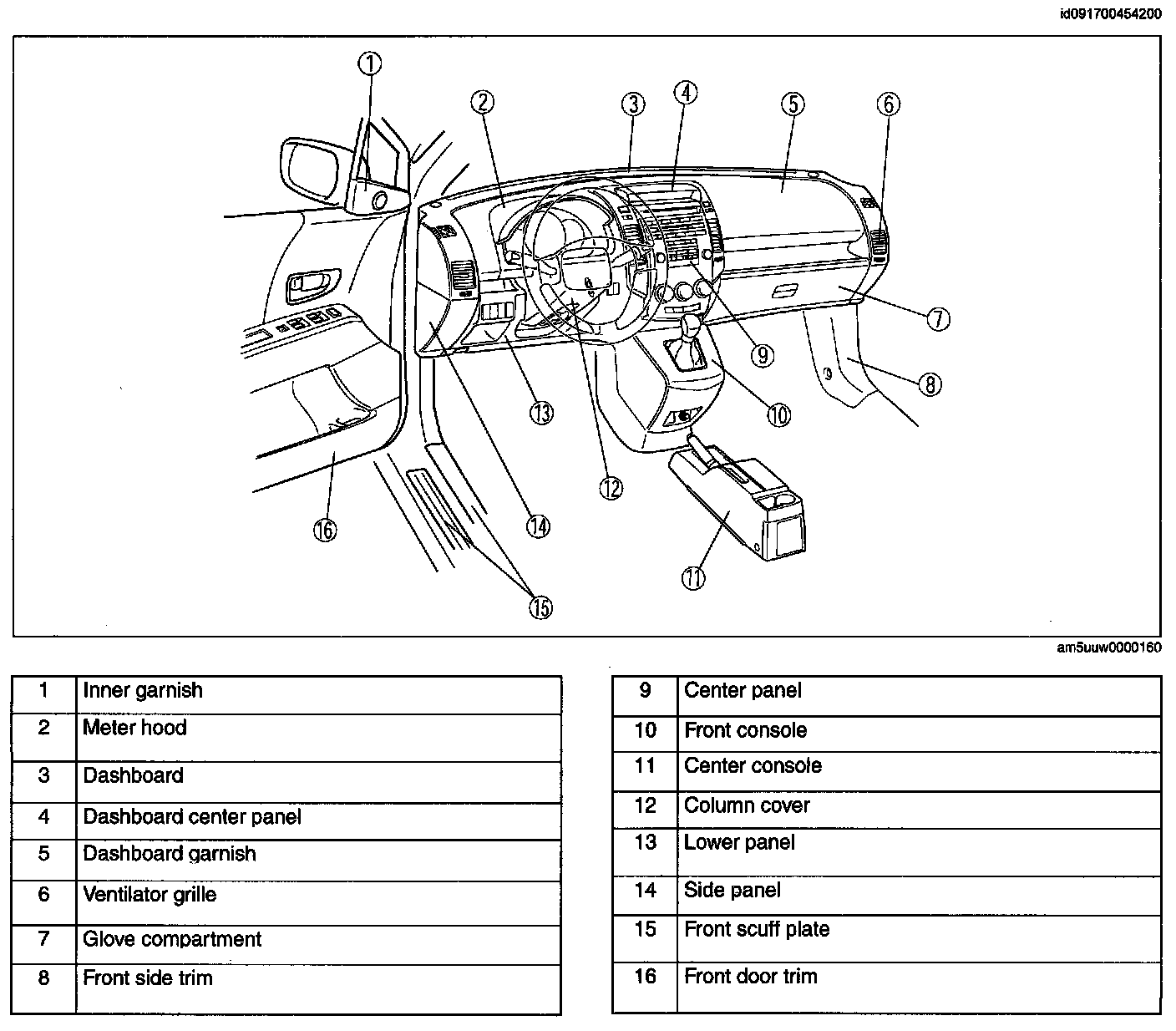 id091700454200

①
②
③
④
⑤
⑥
⑦
⑧
⑨
⑩
⑪
⑫
⑬
⑭
⑮
⑯

am5uuw0000160

| 1 | Inner garnish |
|---|---|
| 2 | Meter hood |
| 3 | Dashboard |
| 4 | Dashboard center panel |
| 5 | Dashboard garnish |
| 6 | Ventilator grille |
| 7 | Glove compartment |
| 8 | Front side trim |

| 9 | Center panel |
|---|---|
| 10 | Front console |
| 11 | Center console |
| 12 | Column cover |
| 13 | Lower panel |
| 14 | Side panel |
| 15 | Front scuff plate |
| 16 | Front door trim |