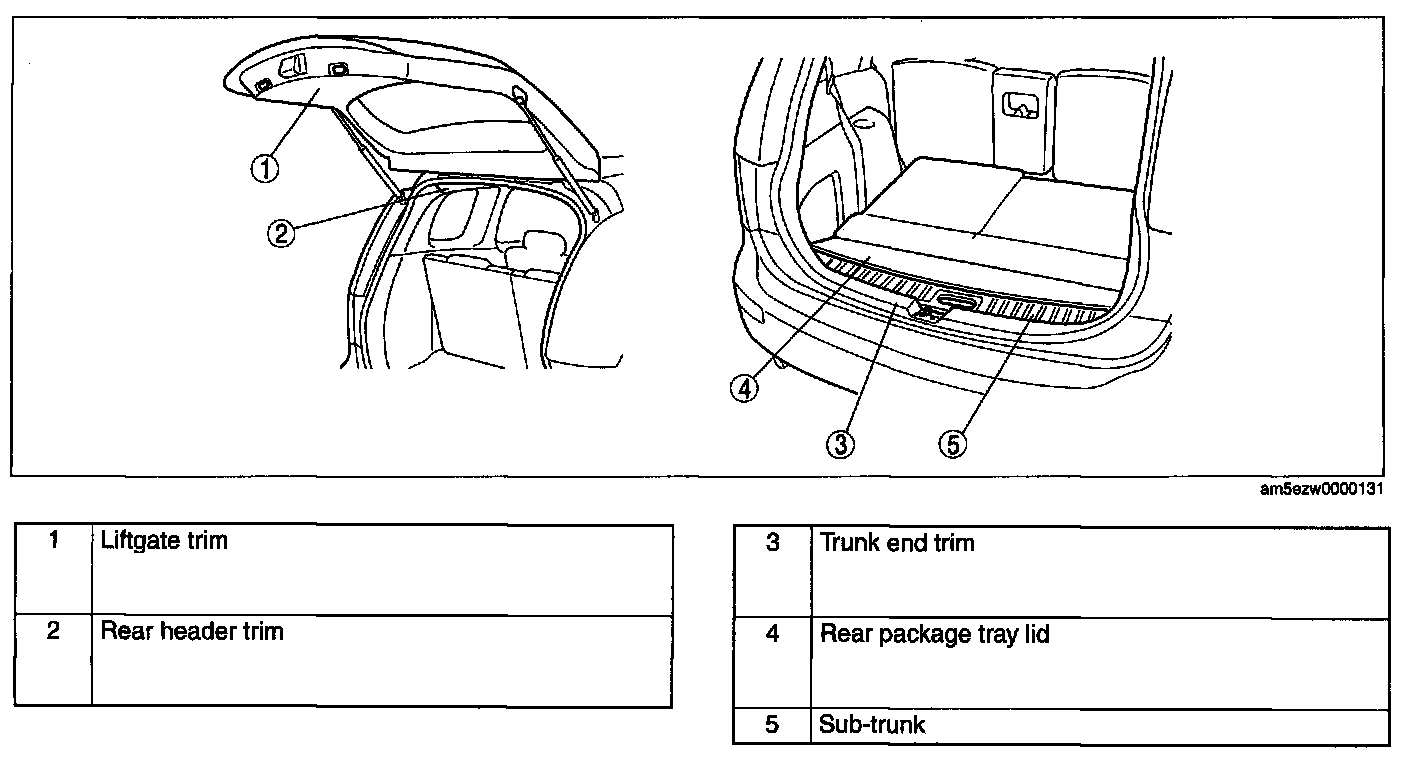 1
2
4
3
5

am5ezw0000131

| 1 | Liftgate trim |
|---|---|
| 2 | Rear header trim |

| 3 | Trunk end trim |
|---|---|
| 4 | Rear package tray lid |
| 5 | Sub-trunk |