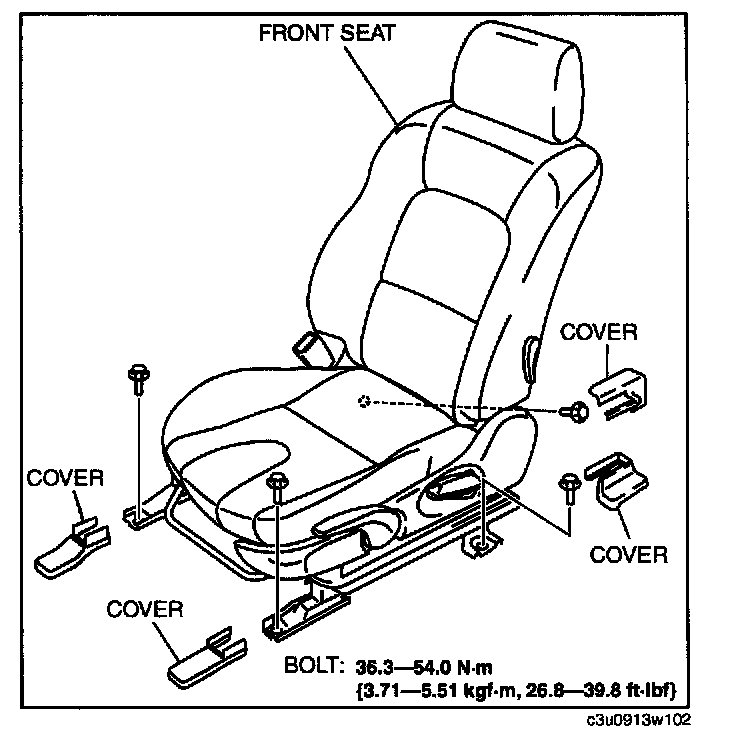 FRONT SEAT

COVER

COVER

COVER

COVER

BOLT: 36.3—54.0 N·m
{3.71—5.51 kgf·m, 26.8—39.8 ft·lbf}

c3u0913w102