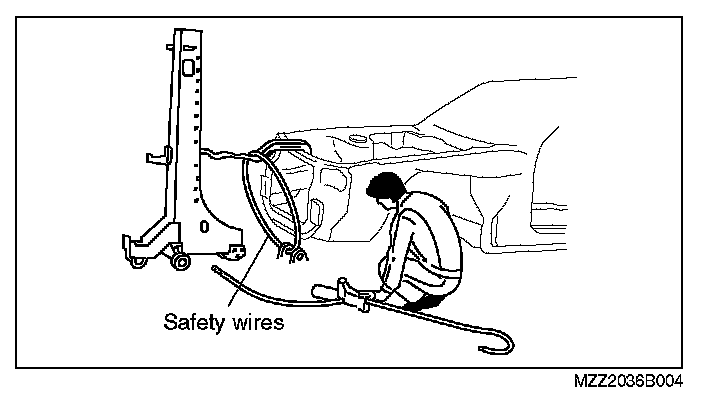 Safety wires

MZZ2036B004