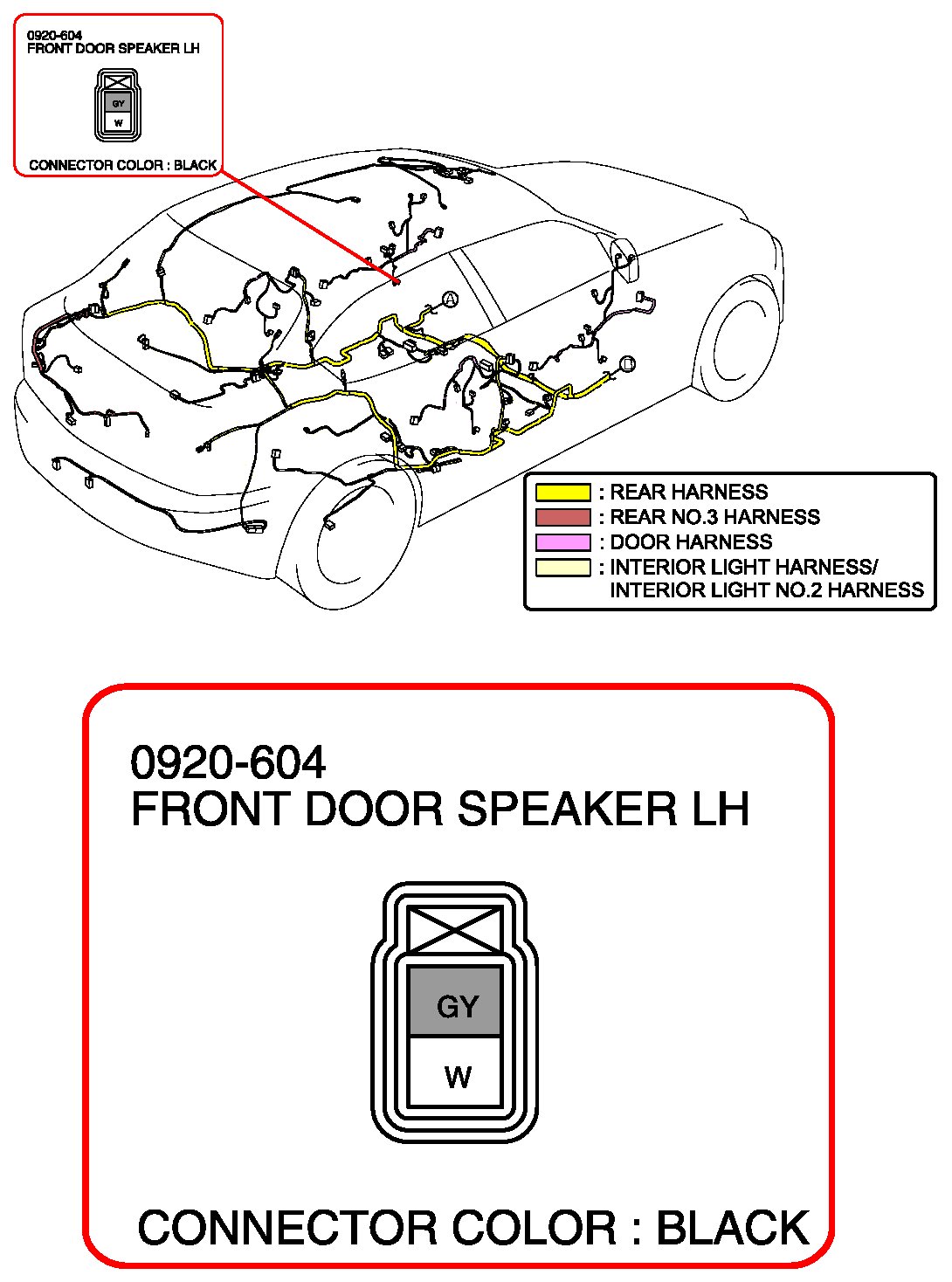 0920-604
FRONT DOOR SPEAKER LH

GY
W

CONNECTOR COLOR : BLACK

A

D

: REAR HARNESS
: REAR NO.3 HARNESS
: DOOR HARNESS
: INTERIOR LIGHT HARNESS/ INTERIOR LIGHT NO.2 HARNESS

0920-604
FRONT DOOR SPEAKER LH

GY
W

CONNECTOR COLOR : BLACK