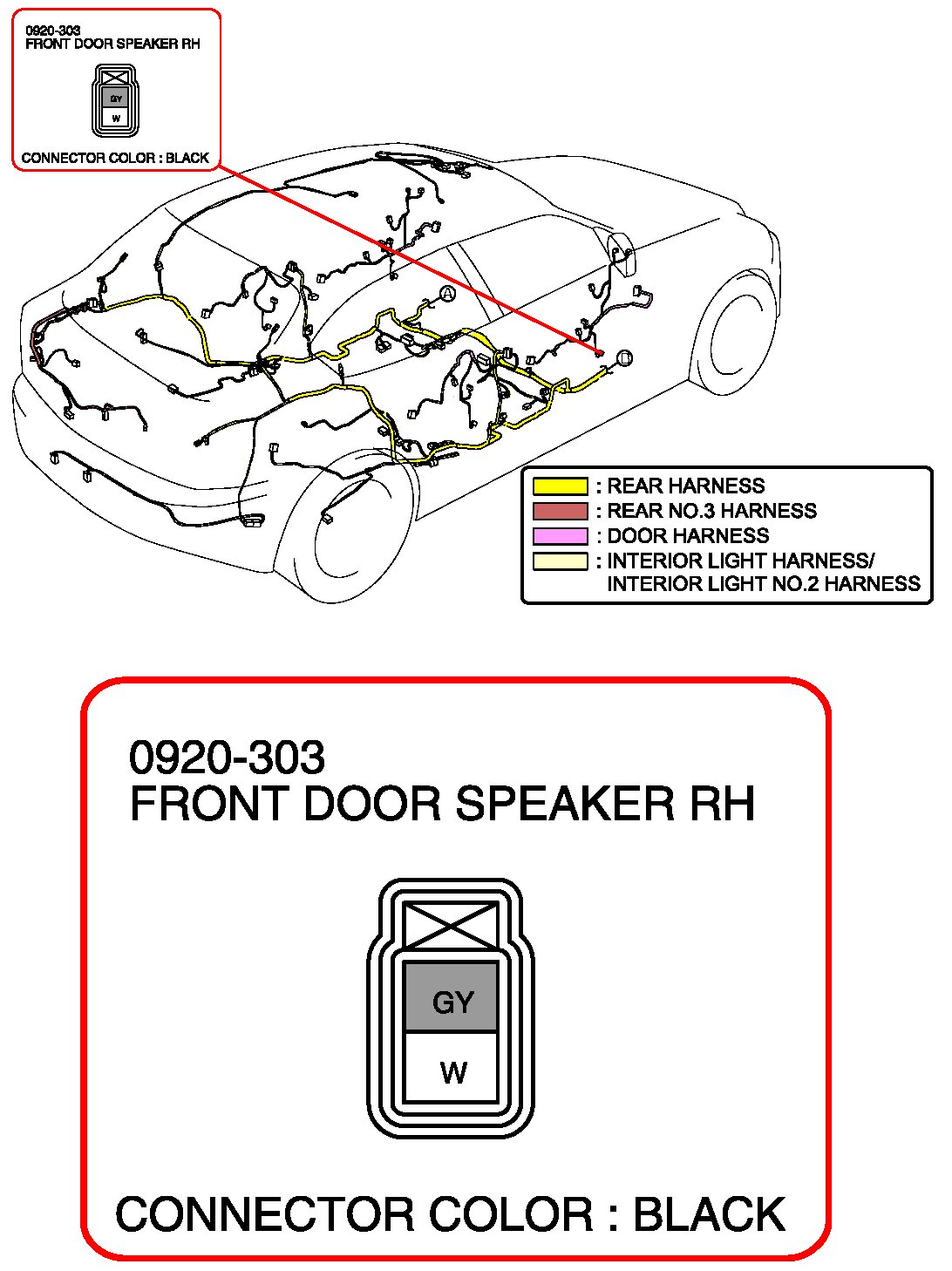 0920-303
FRONT DOOR SPEAKER RH

GY
W

CONNECTOR COLOR : BLACK

A

D

: REAR HARNESS
: REAR NO.3 HARNESS
: DOOR HARNESS
: INTERIOR LIGHT HARNESS/ INTERIOR LIGHT NO.2 HARNESS

0920-303
FRONT DOOR SPEAKER RH

GY
W

CONNECTOR COLOR : BLACK