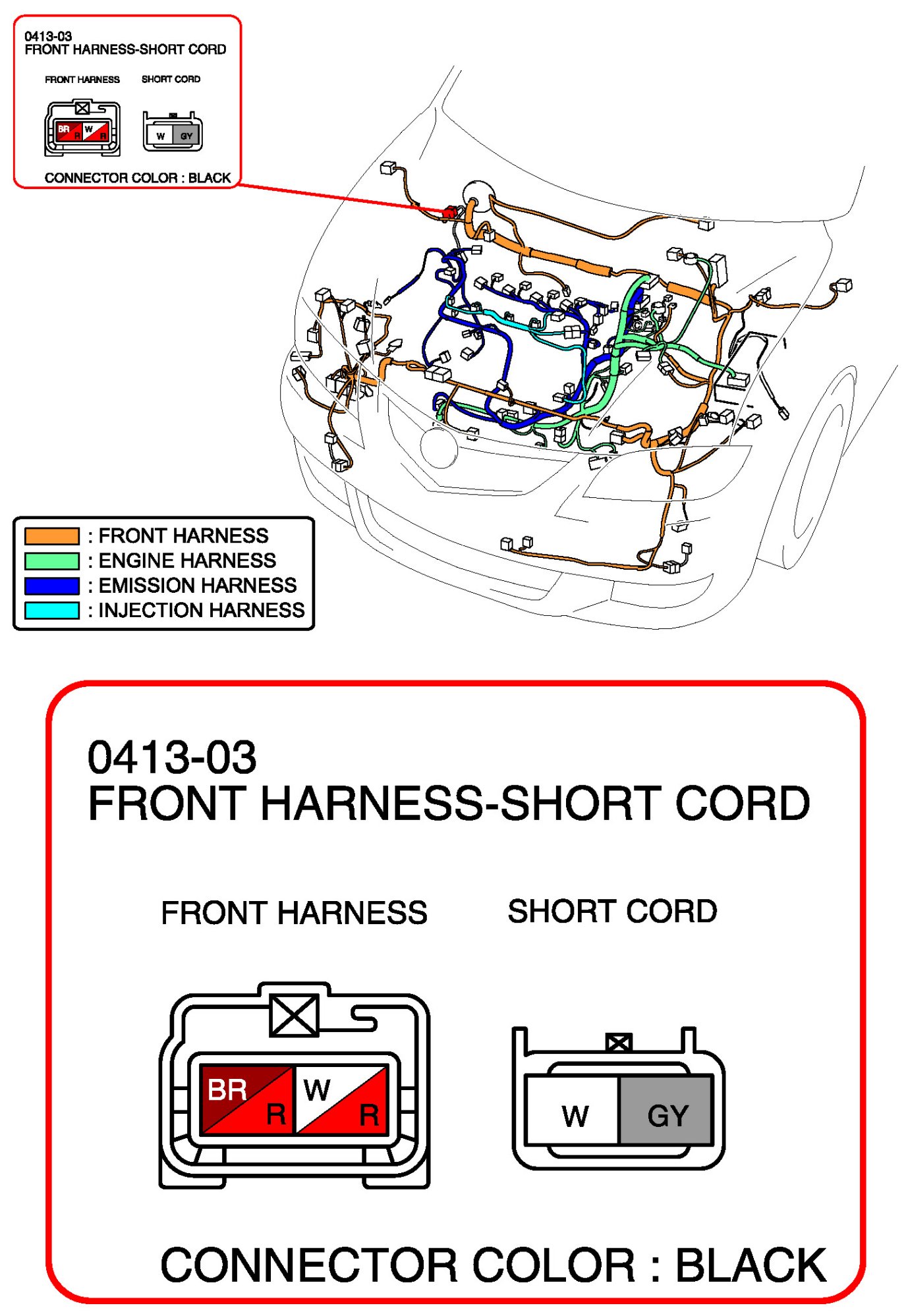 0413-03
FRONT HARNESS-SHORT CORD

FRONT HARNESS SHORT CORD

BR R W R

W GY

CONNECTOR COLOR : BLACK

: FRONT HARNESS
: ENGINE HARNESS
: EMISSION HARNESS
: INJECTION HARNESS

0413-03
FRONT HARNESS-SHORT CORD

FRONT HARNESS

SHORT CORD

BR R W R

W GY

CONNECTOR COLOR : BLACK