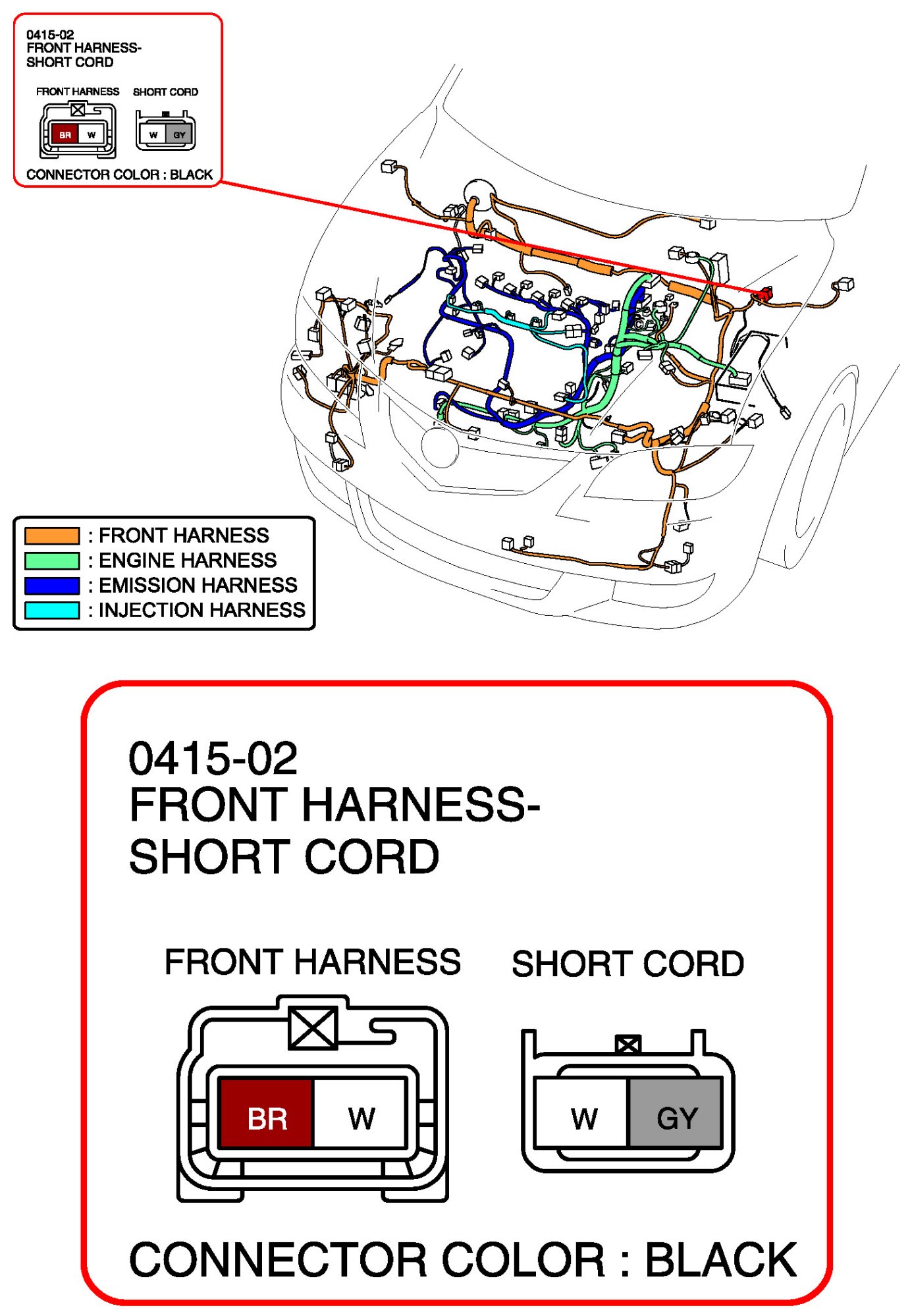 0415-02
FRONT HARNESS-
SHORT CORD

FRONT HARNESS SHORT CORD

BR W W GY

CONNECTOR COLOR : BLACK

: FRONT HARNESS
: ENGINE HARNESS
: EMISSION HARNESS
: INJECTION HARNESS

0415-02
FRONT HARNESS-
SHORT CORD

FRONT HARNESS SHORT CORD

BR W W GY

CONNECTOR COLOR : BLACK