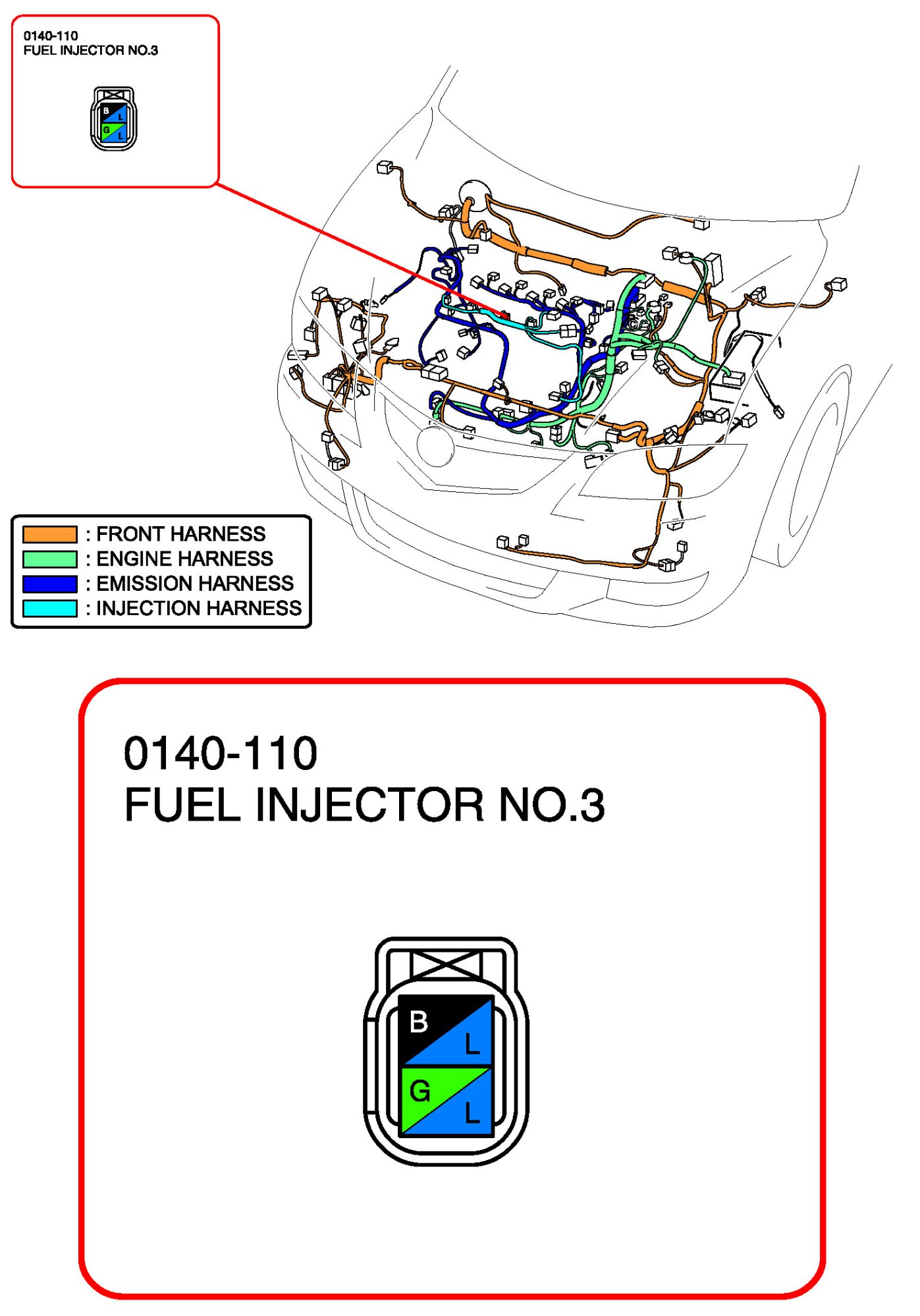 0140-110
FUEL INJECTOR NO.3

B
L
G
L

: FRONT HARNESS
: ENGINE HARNESS
: EMISSION HARNESS
: INJECTION HARNESS

0140-110
FUEL INJECTOR NO.3

B
L
G
L