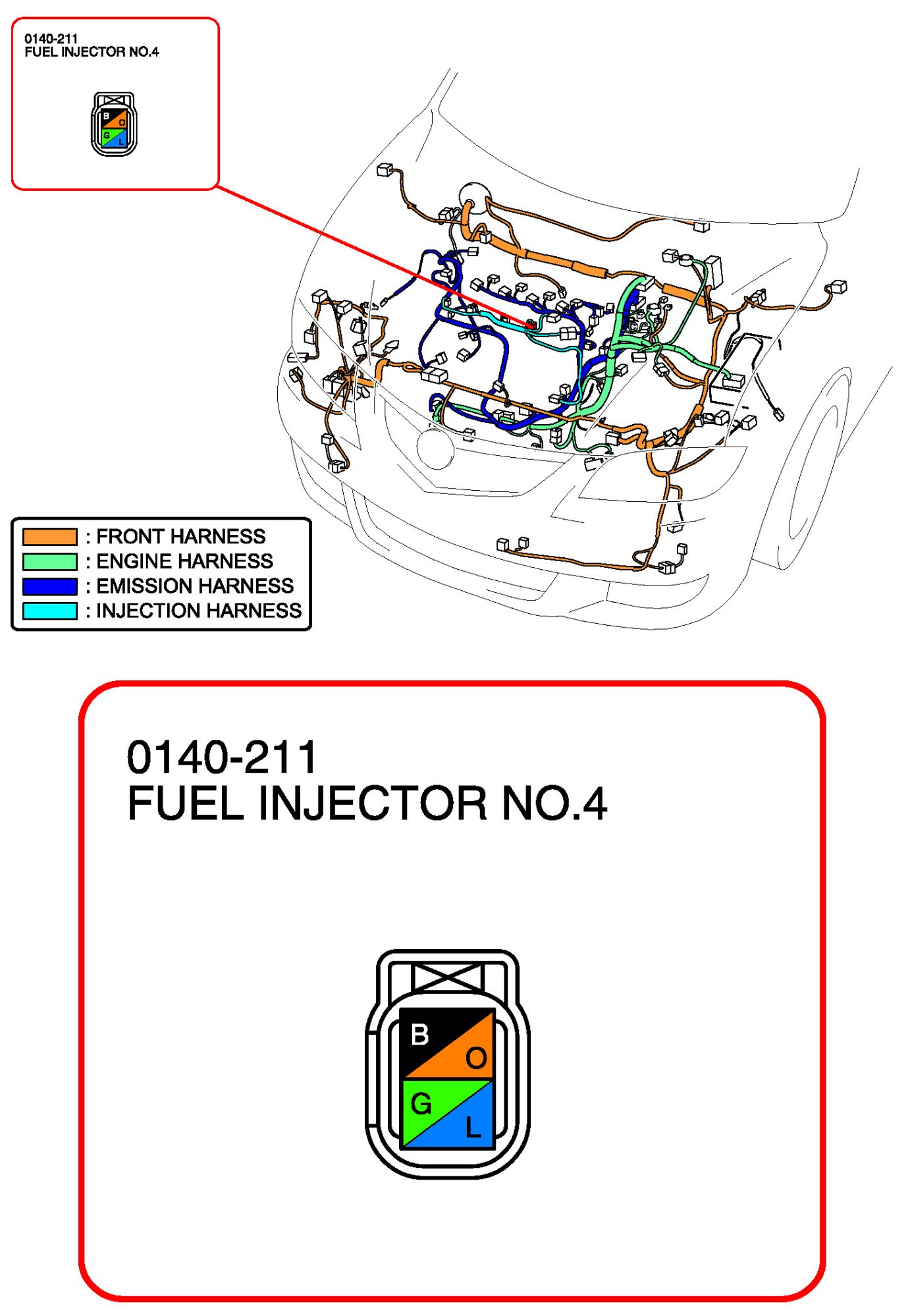 0140-211
FUEL INJECTOR NO.4

B
O
G
L

: FRONT HARNESS
: ENGINE HARNESS
: EMISSION HARNESS
: INJECTION HARNESS

0140-211
FUEL INJECTOR NO.4

B
O
G
L