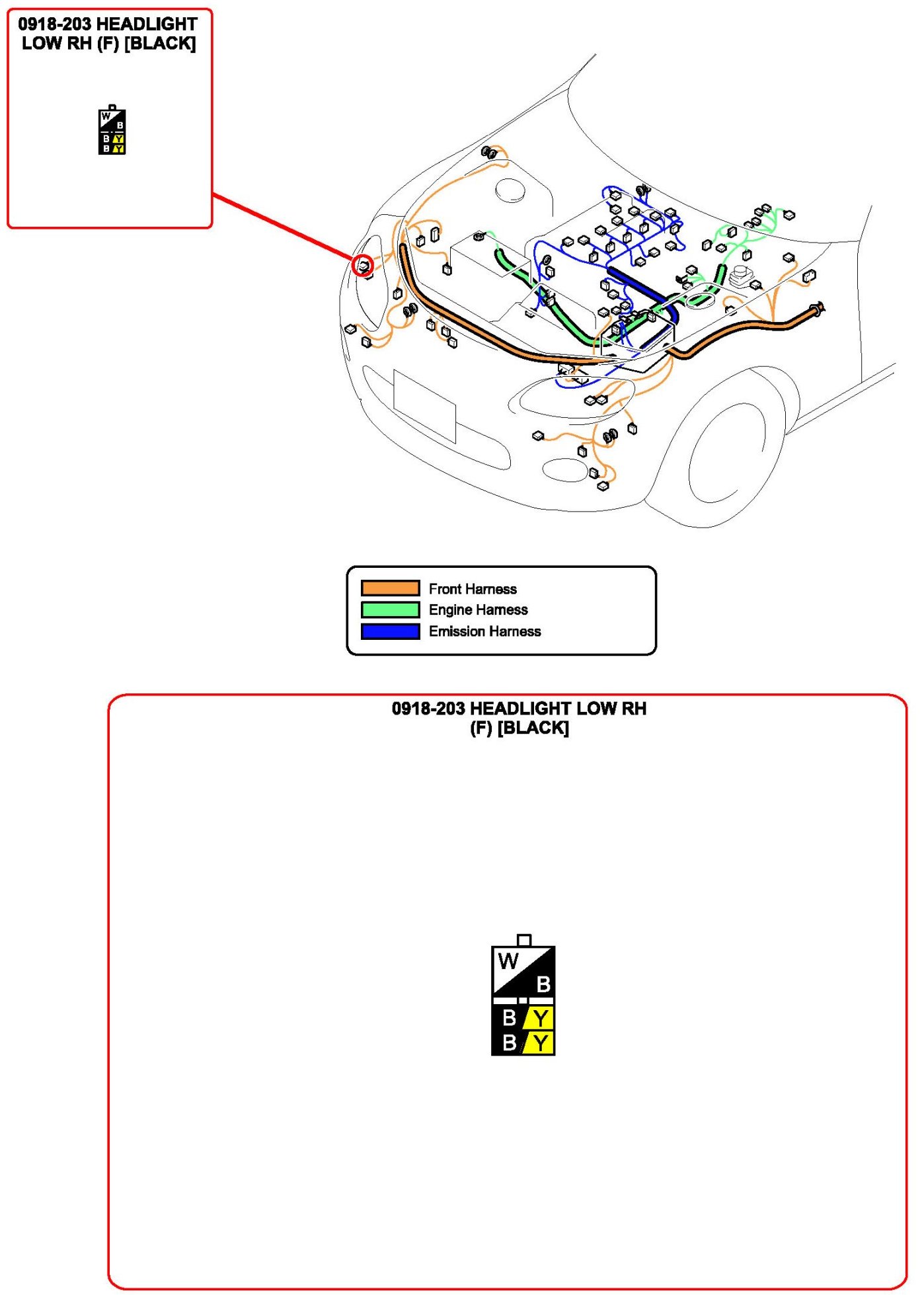 0918-203 HEADLIGHT LOW RH (F) [BLACK]

W B
B Y
B Y

Front Harness
Engine Harness
Emission Harness

0918-203 HEADLIGHT LOW RH (F) [BLACK]

W B
B Y
B Y