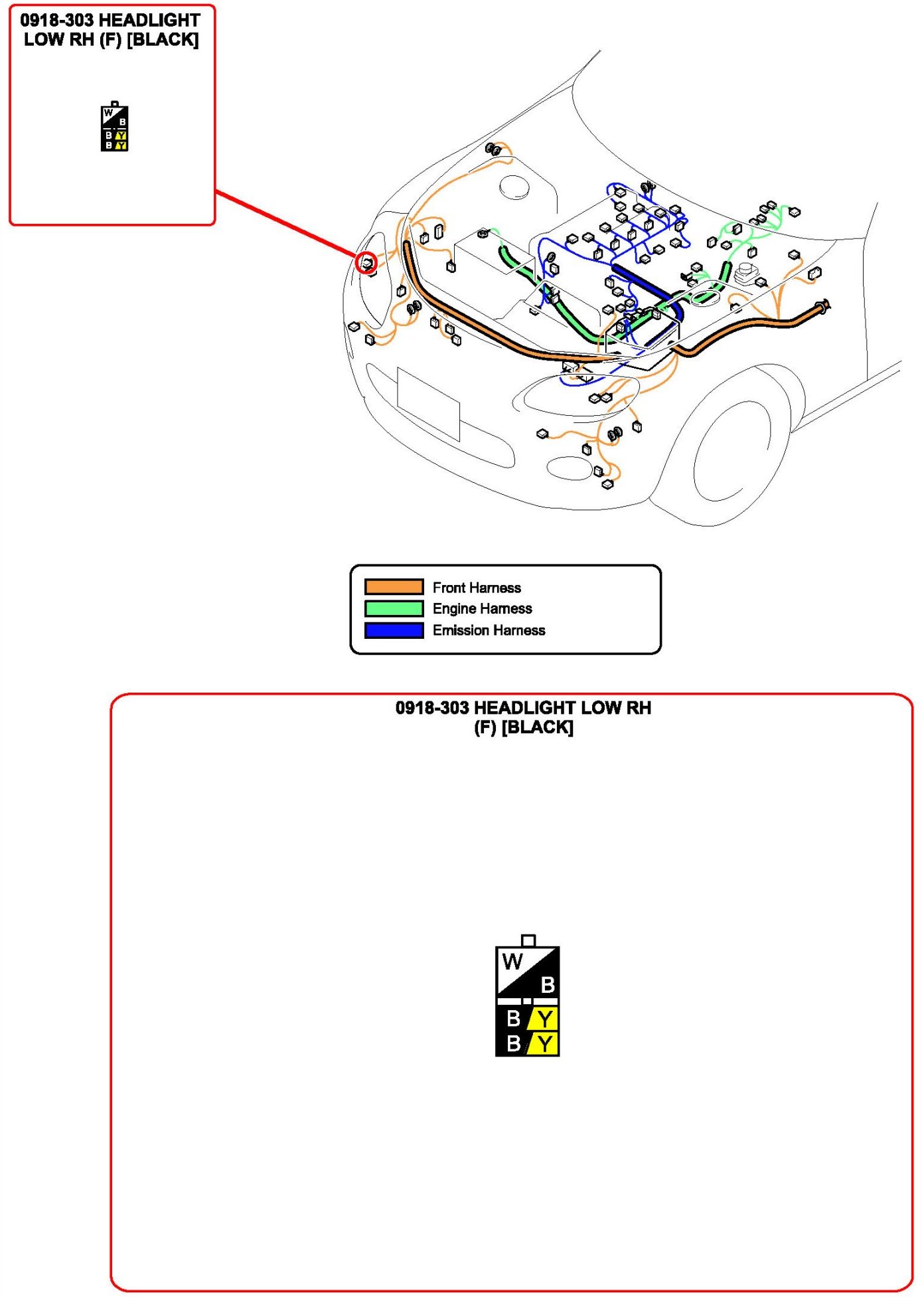 0918-303 HEADLIGHT LOW RH (F) [BLACK]

W B
B Y
B Y

Front Harness
Engine Harness
Emission Harness

0918-303 HEADLIGHT LOW RH (F) [BLACK]

W B
B Y
B Y