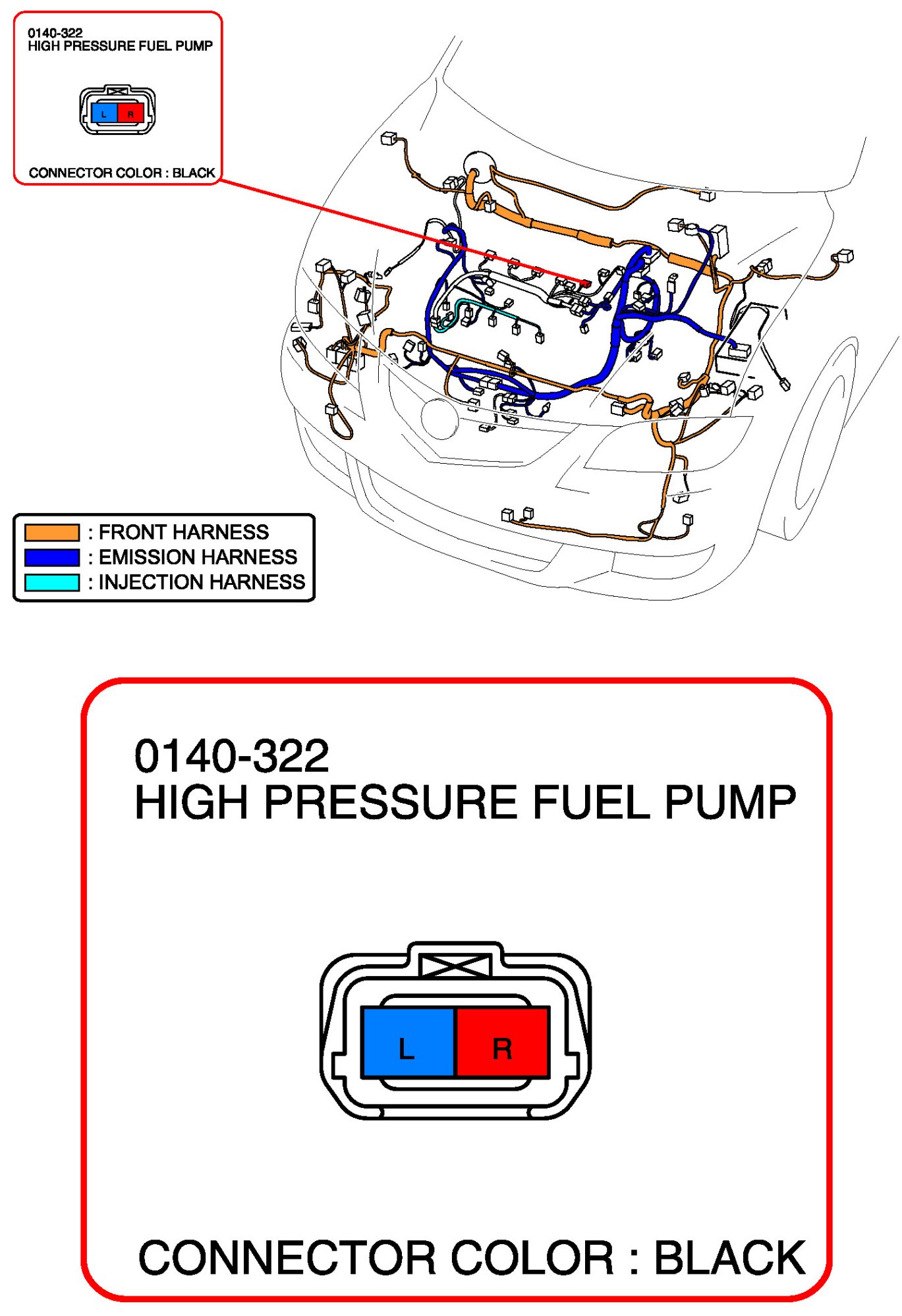 0140-322
HIGH PRESSURE FUEL PUMP

L R

CONNECTOR COLOR : BLACK

: FRONT HARNESS
: EMISSION HARNESS
: INJECTION HARNESS

0140-322
HIGH PRESSURE FUEL PUMP

L R

CONNECTOR COLOR : BLACK