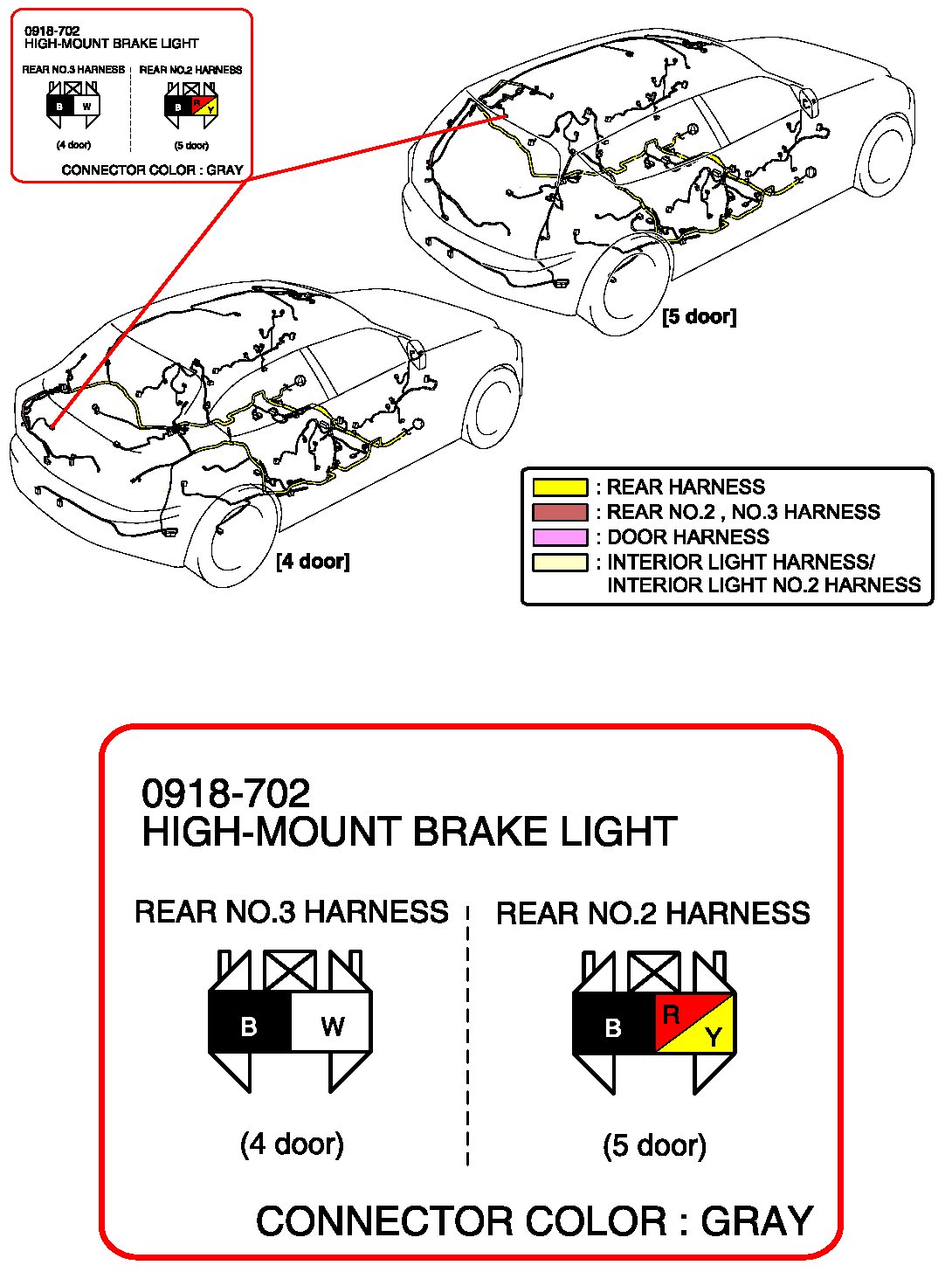 0918-702
HIGH-MOUNT BRAKE LIGHT

REAR NO.3 HARNESS

B W

(4 door)

REAR NO.2 HARNESS

B R Y

(5 door)

CONNECTOR COLOR : GRAY

[5 door]

[4 door]

: REAR HARNESS
: REAR NO.2 , NO.3 HARNESS
: DOOR HARNESS
: INTERIOR LIGHT HARNESS/ INTERIOR LIGHT NO.2 HARNESS

0918-702
HIGH-MOUNT BRAKE LIGHT

REAR NO.3 HARNESS

B W

(4 door)

REAR NO.2 HARNESS

B R Y

(5 door)

CONNECTOR COLOR : GRAY