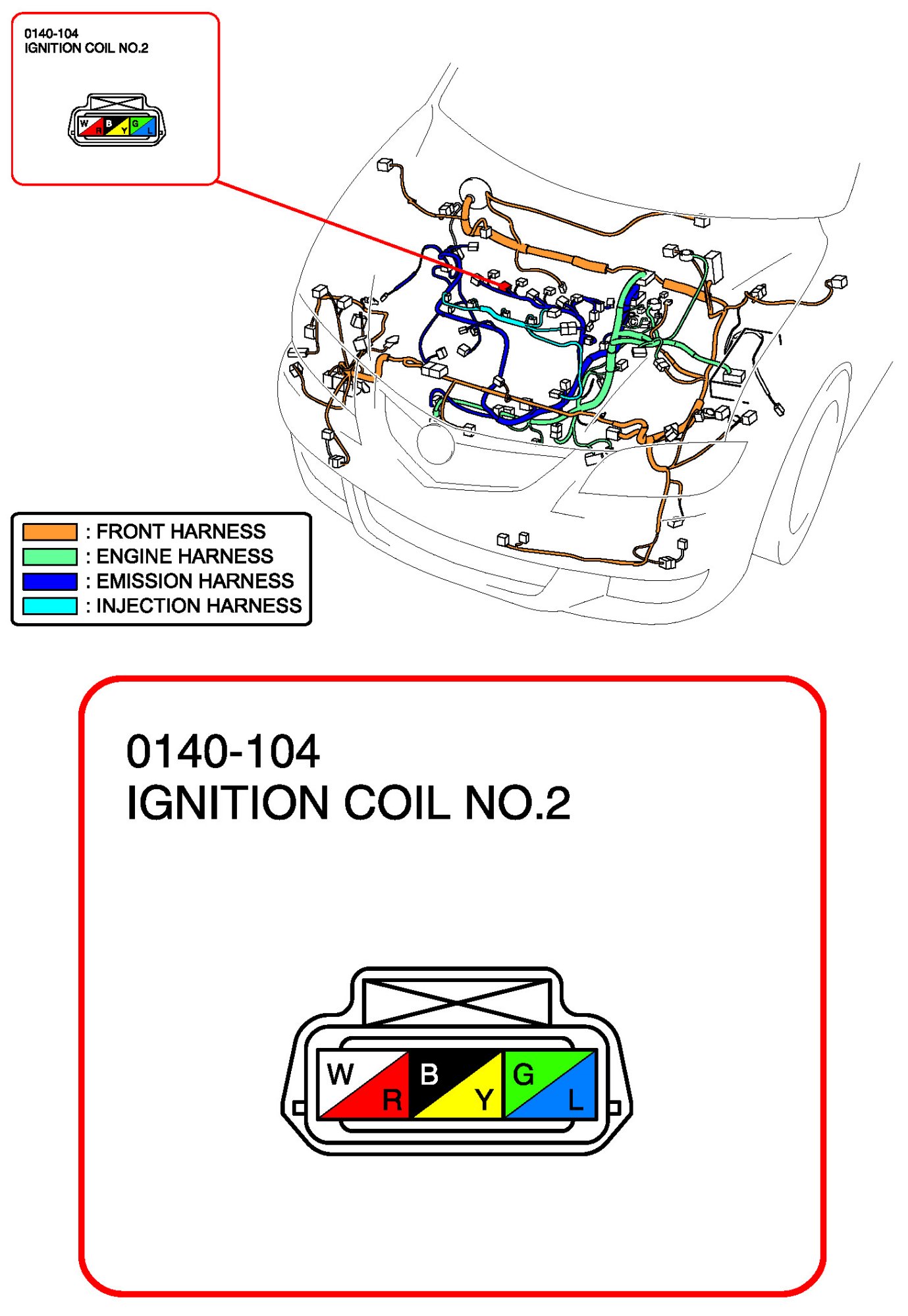 0140-104
IGNITION COIL NO.2

W R B Y G L

: FRONT HARNESS
: ENGINE HARNESS
: EMISSION HARNESS
: INJECTION HARNESS

0140-104
IGNITION COIL NO.2

W R B Y G L