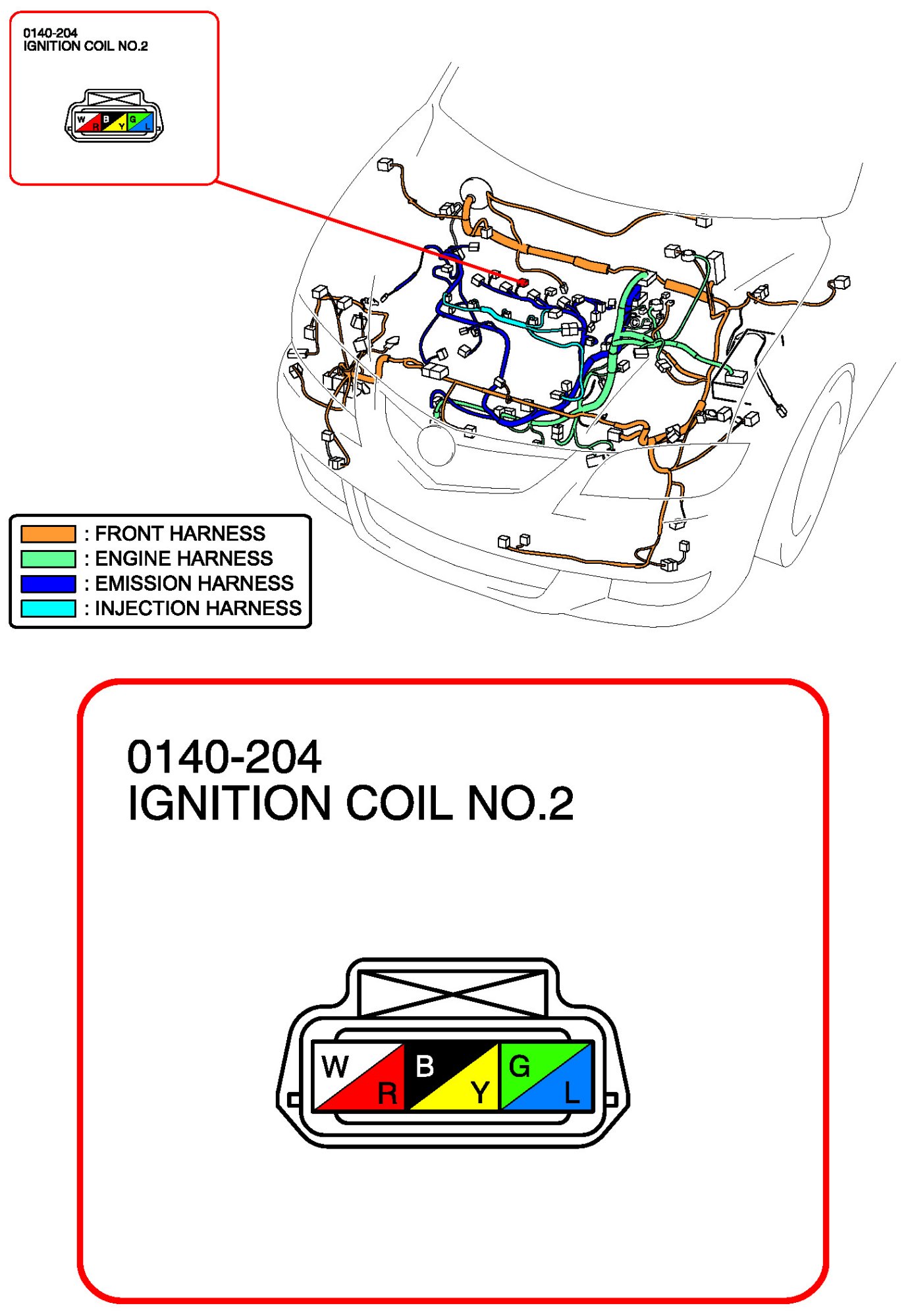 0140-204
IGNITION COIL NO.2

W R B Y G L

: FRONT HARNESS
: ENGINE HARNESS
: EMISSION HARNESS
: INJECTION HARNESS

0140-204
IGNITION COIL NO.2

W R B Y G L